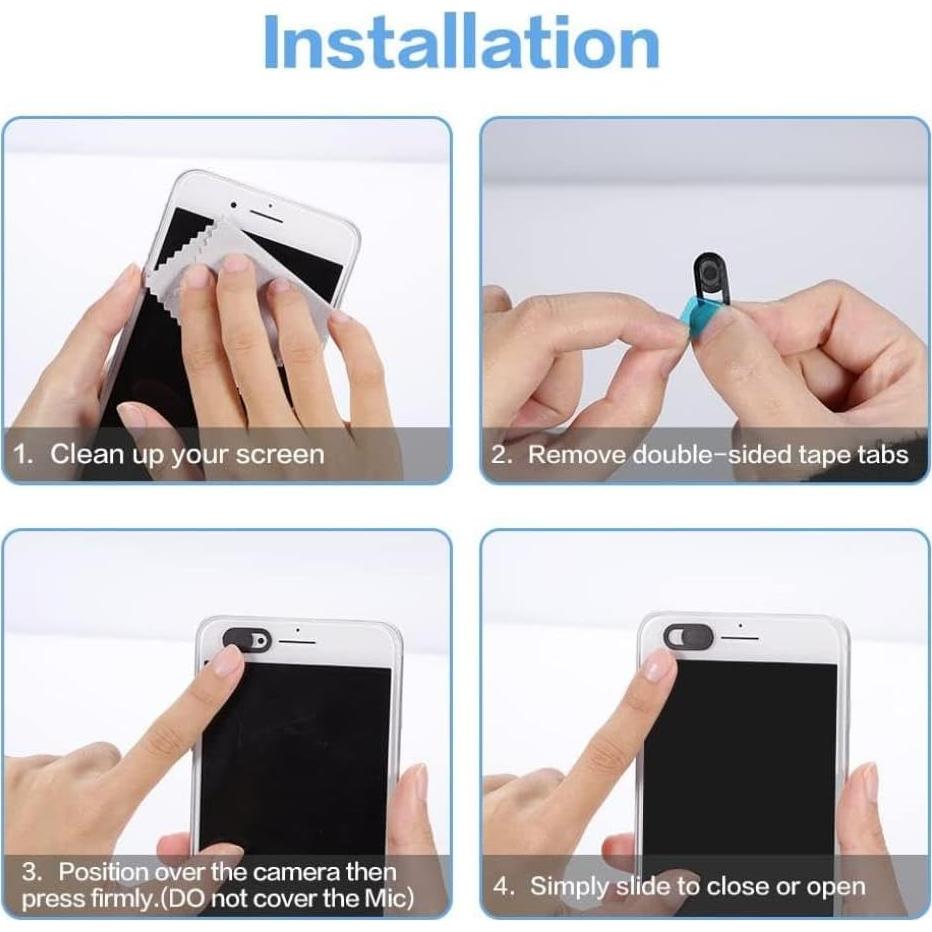 Installation

1. Clean up your screen

2. Remove double-sided tape tabs

3. Position over the camera then press firmly.(DO not cover the Mic)

4. Simply slide to close or open