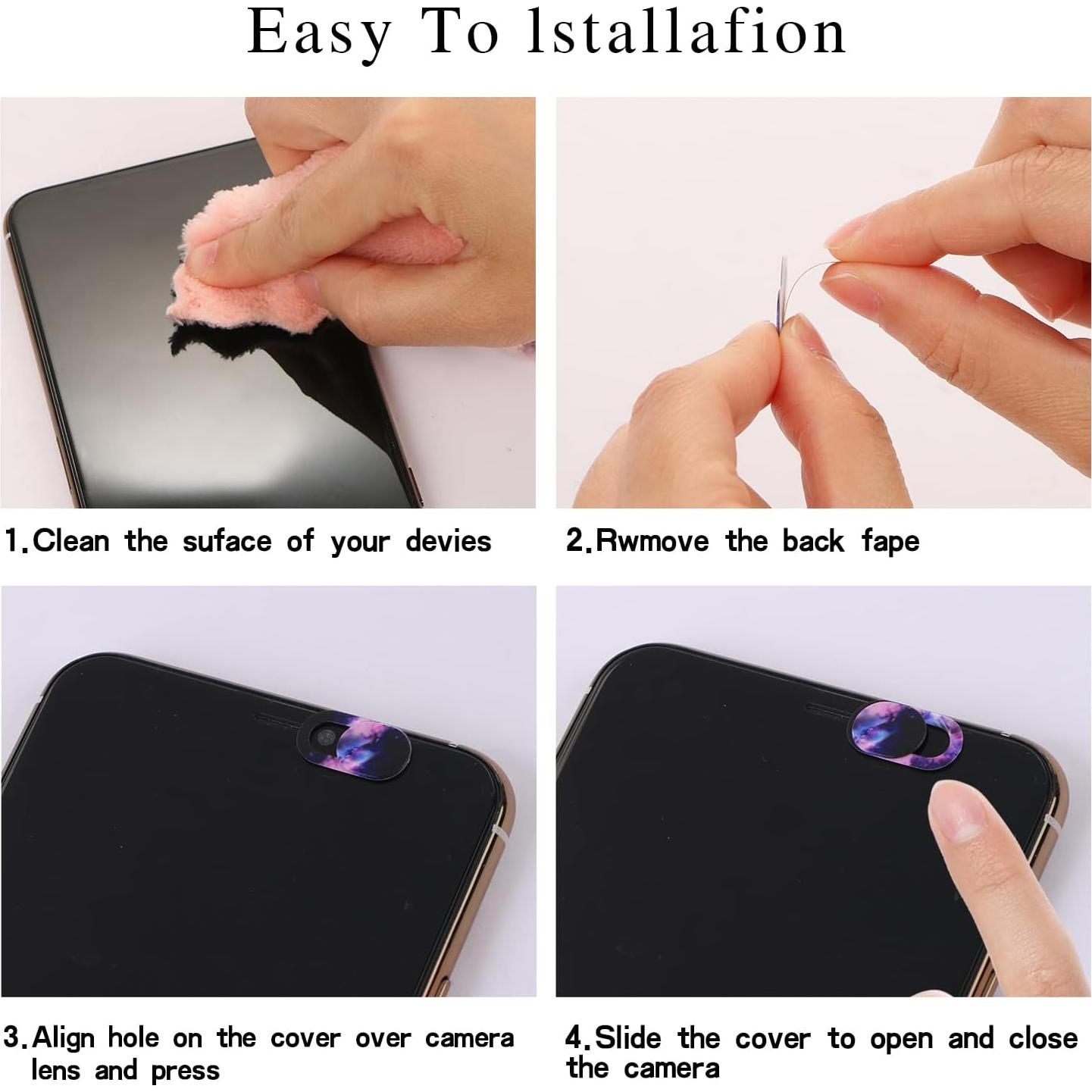 Easy To lstallafion

1.Clean the suface of your devies

2.Rwmove the back fape

3.Align hole on the cover over camera lens and press

4.Slide the cover to open and close the camera