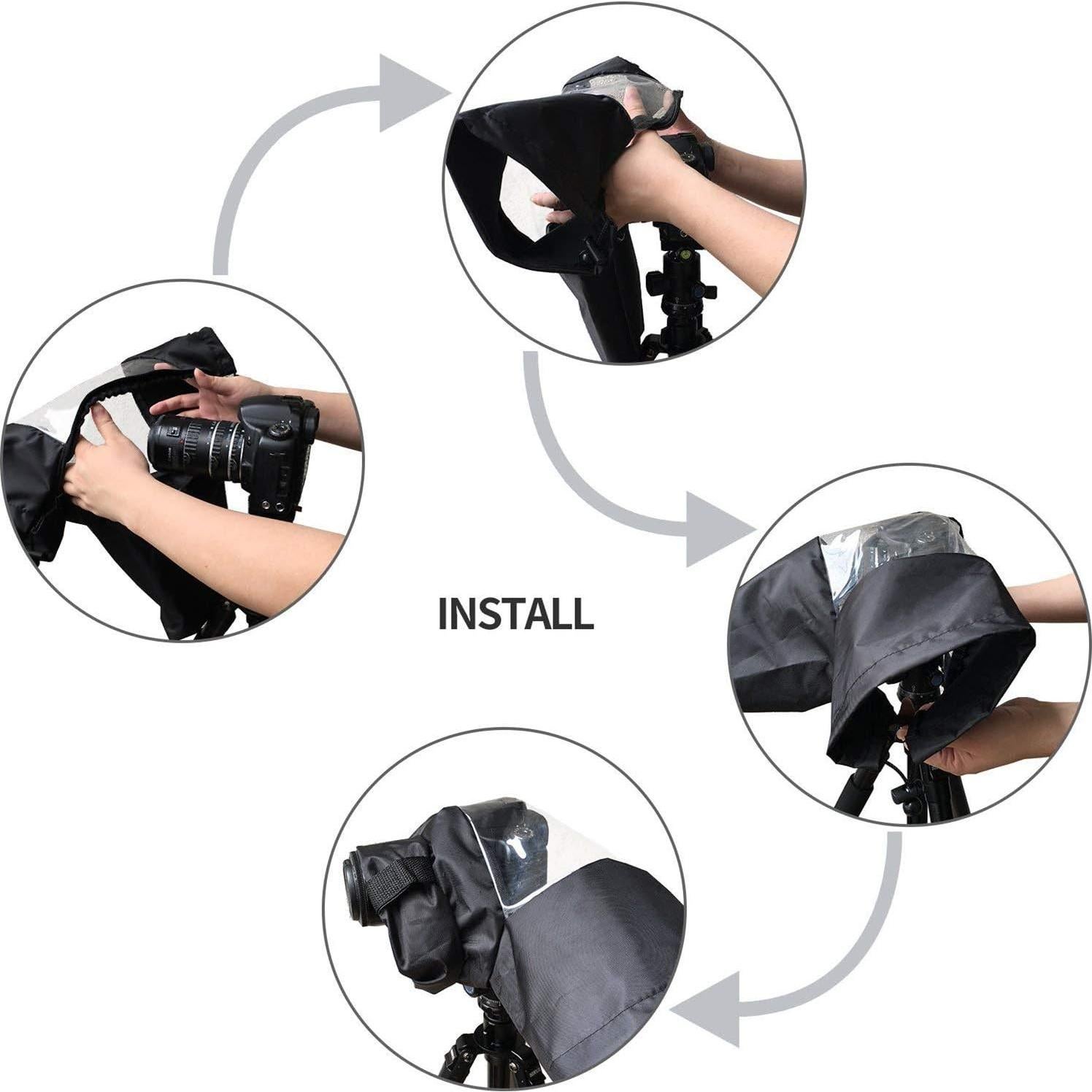 INSTALL