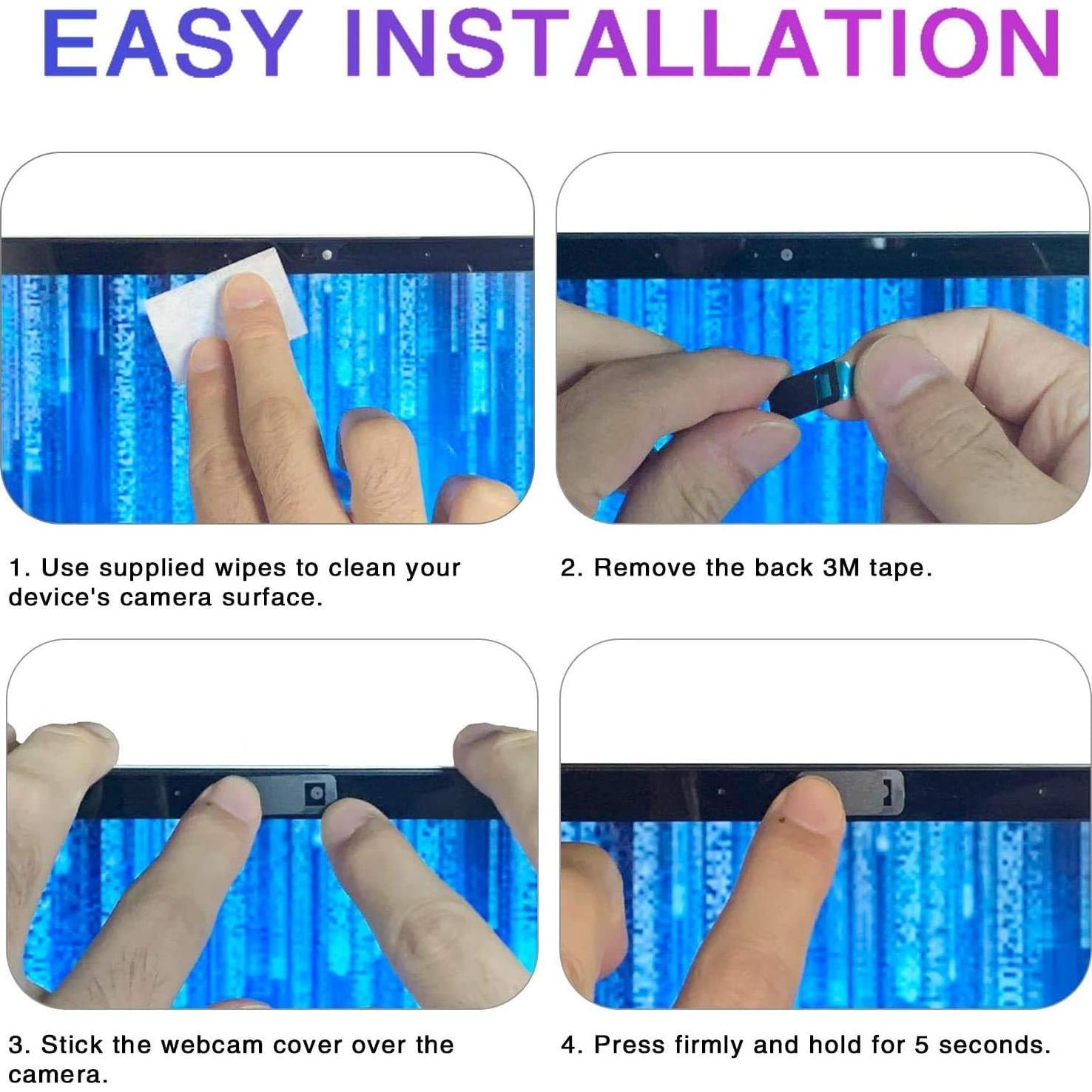 EASY INSTALLATION

1. Use supplied wipes to clean your device's camera surface.

2. Remove the back 3M tape.

3. Stick the webcam cover over the camera.

4. Press firmly and hold for 5 seconds.