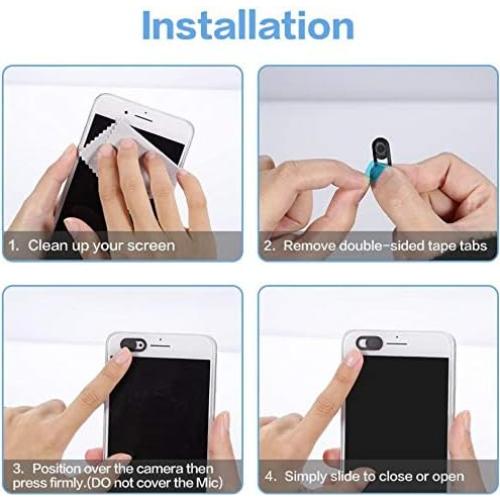 Installation

1. Clean up your screen

2. Remove double-sided tape tabs

3. Position over the camera then press firmly.(DO not cover the Mic)

4. Simply slide to close or open