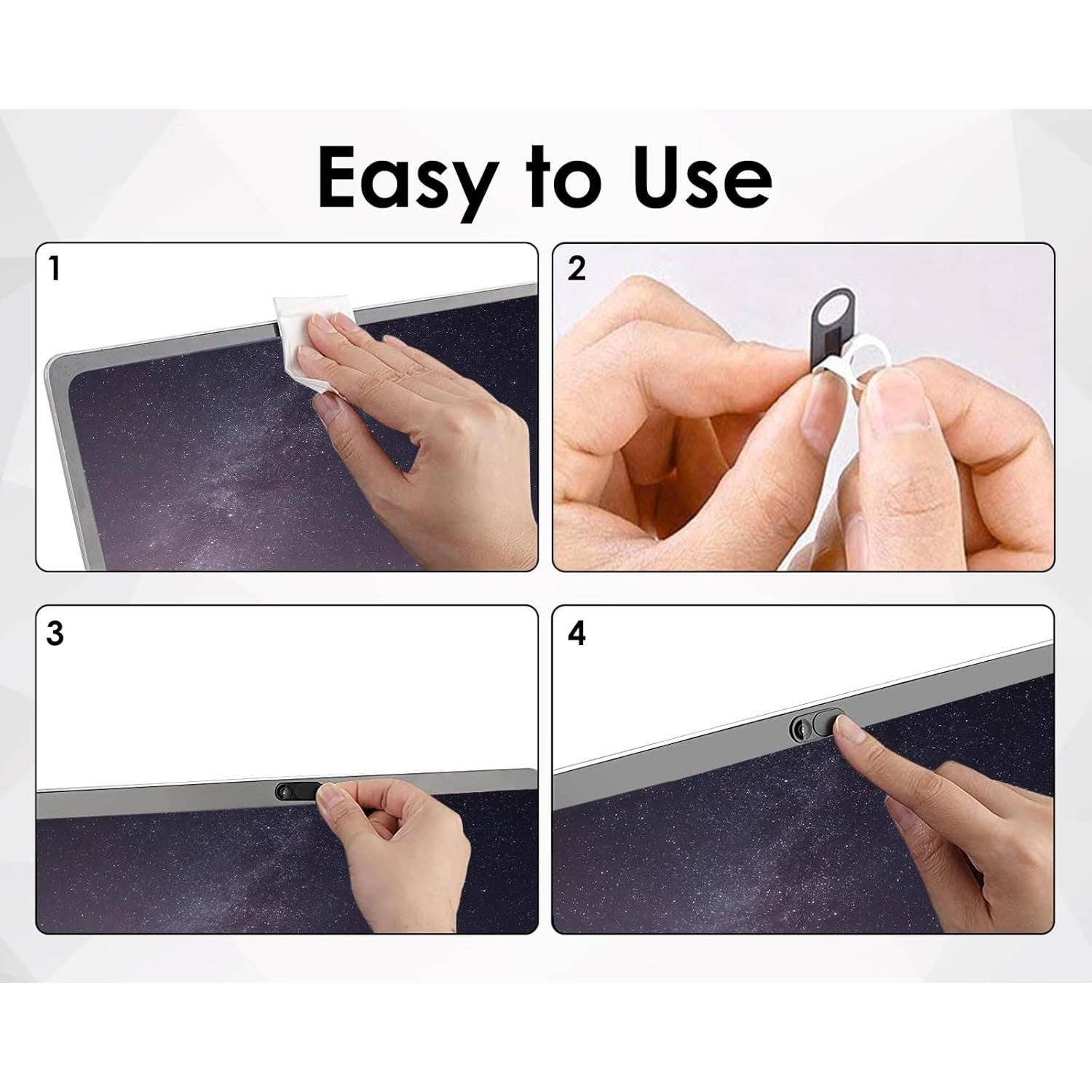 Easy to Use

1

2

3

4