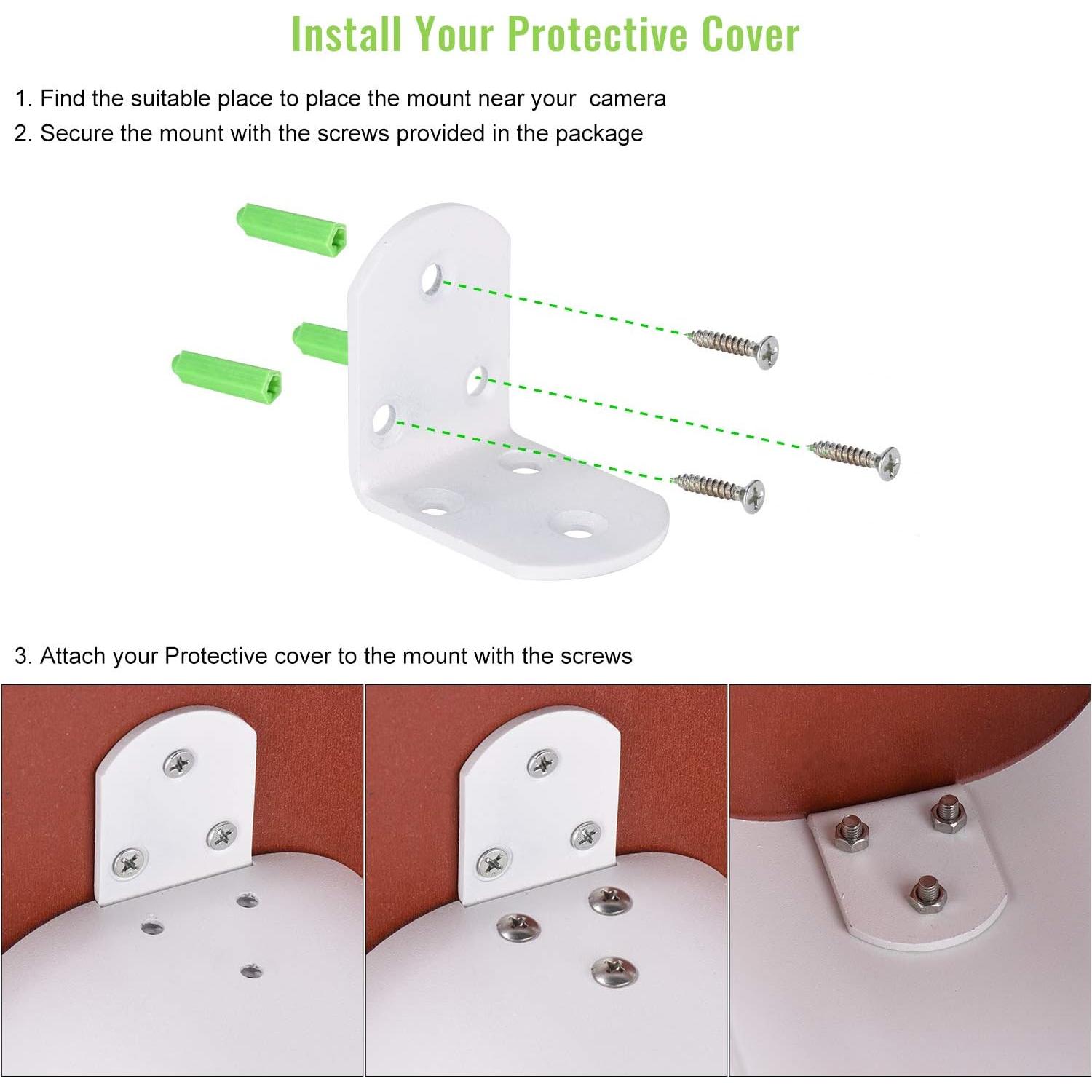 Install Your Protective Cover

1. Find the suitable place to place the mount near your camera
2. Secure the mount with the screws provided in the package

3. Attach your Protective cover to the mount with the screws