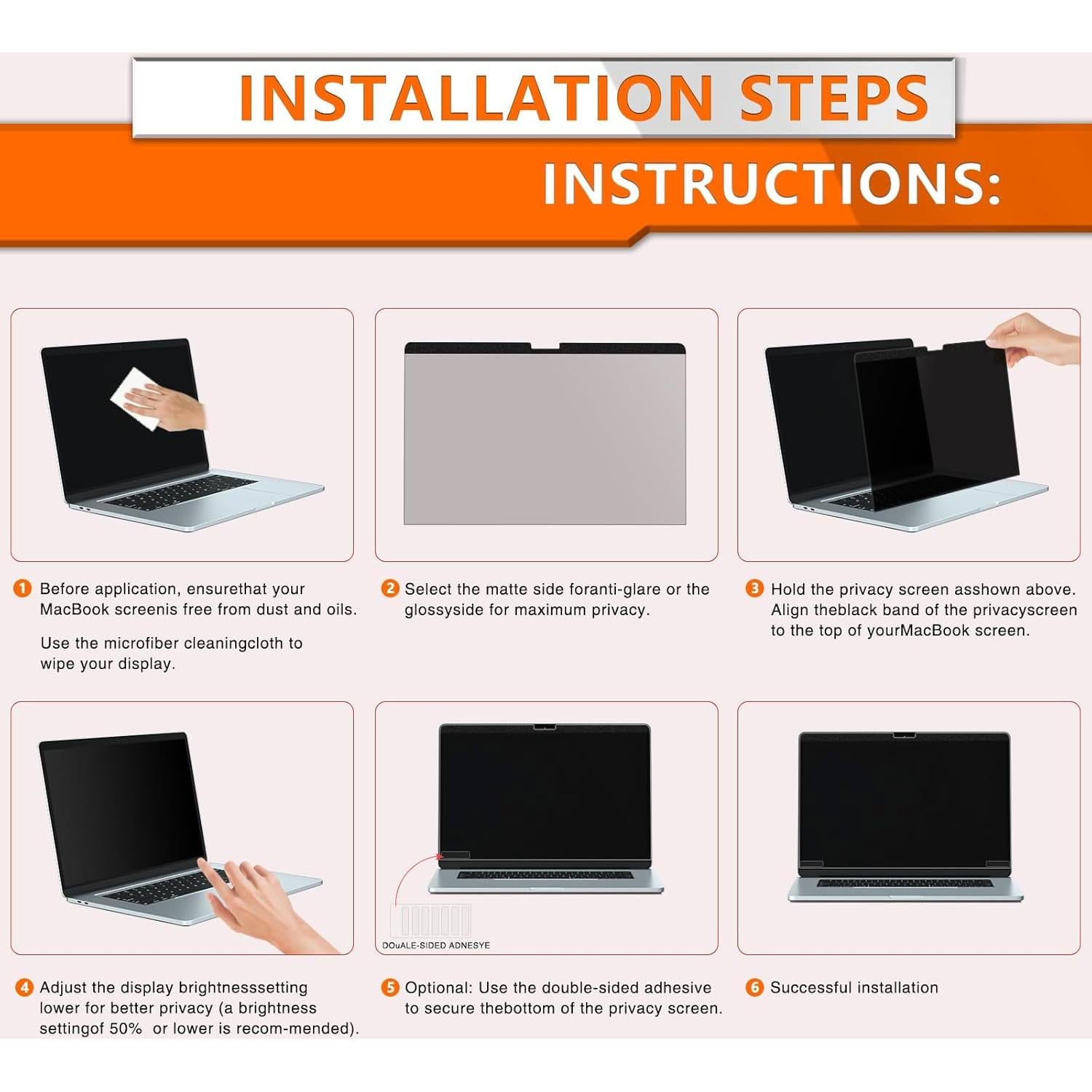 INSTALLATION STEPS

INSTRUCTIONS:

1 Before application, ensurethat your MacBook screenis free from dust and oils.

Use the microfiber cleaningcloth to wipe your display.

2 Select the matte side foranti-glare or the glossyside for maximum privacy.

3 Hold the privacy screen asshown above. Align theblack band of the privacyscreen to the top of yourMacBook screen.

DOuALE-SIDED ADNESYE

4 Adjust the display brightnesssetting lower for better privacy (a brightness settingof 50% or lower is recom-mended).

5 Optional: Use the double-sided adhesive to secure thebottom of the privacy screen.

6 Successful installation