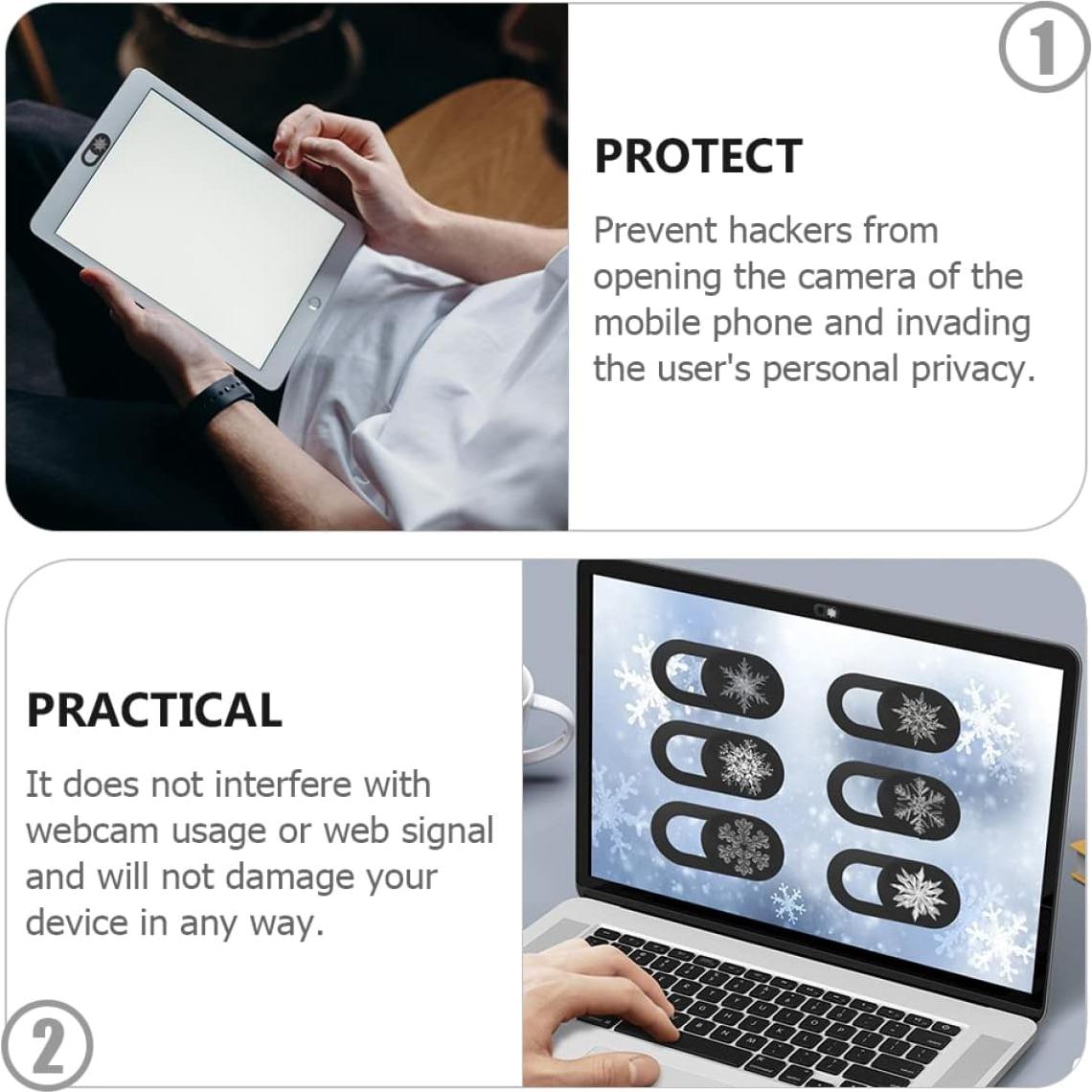 1

PROTECT

Prevent hackers from opening the camera of the mobile phone and invading the user's personal privacy.

PRACTICAL

It does not interfere with webcam usage or web signal and will not damage your device in any way.

2