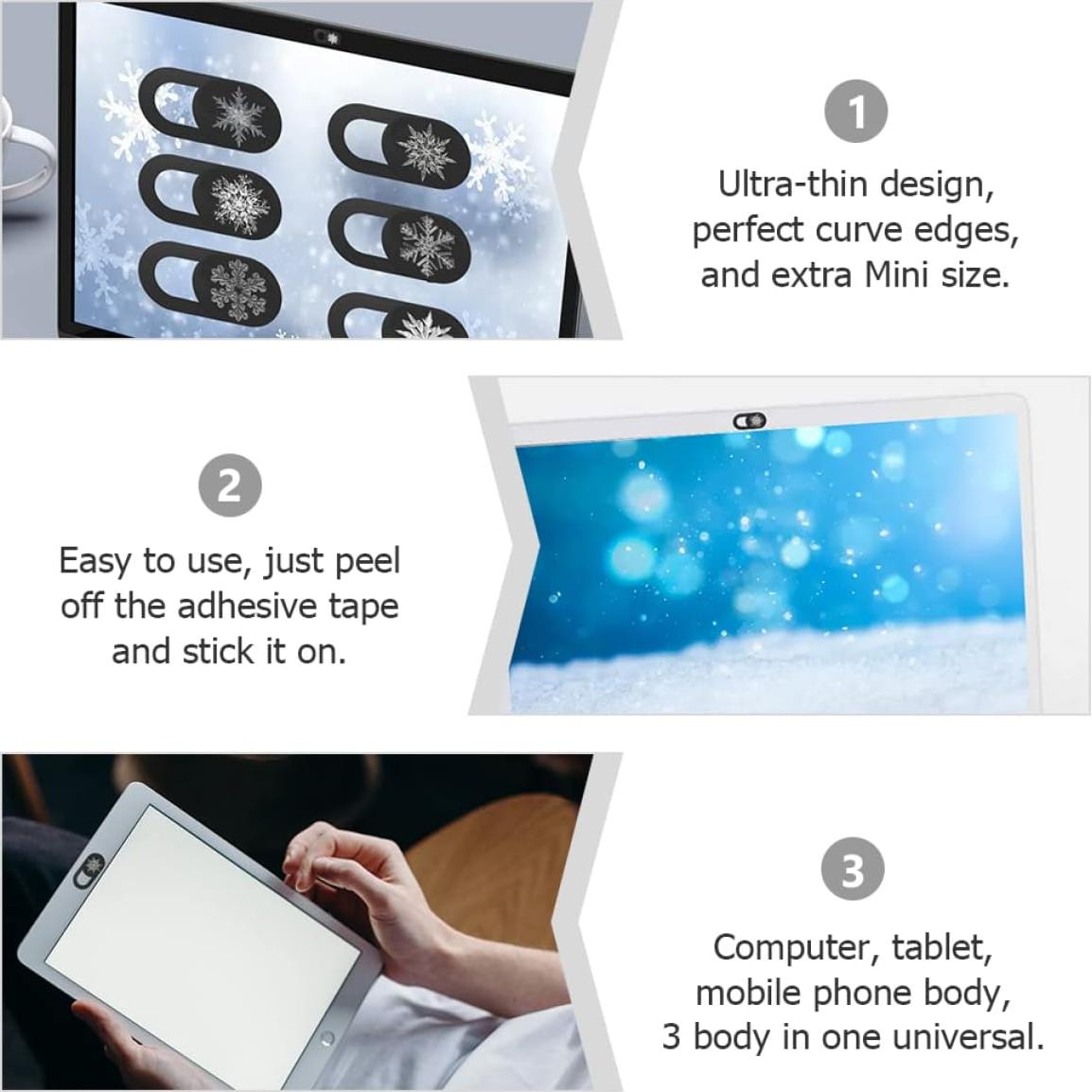 1

Ultra-thin design, perfect curve edges, and extra Mini size.

2

Easy to use, just peel off the adhesive tape and stick it on.

3

Computer, tablet, mobile phone body, 3 body in one universal.