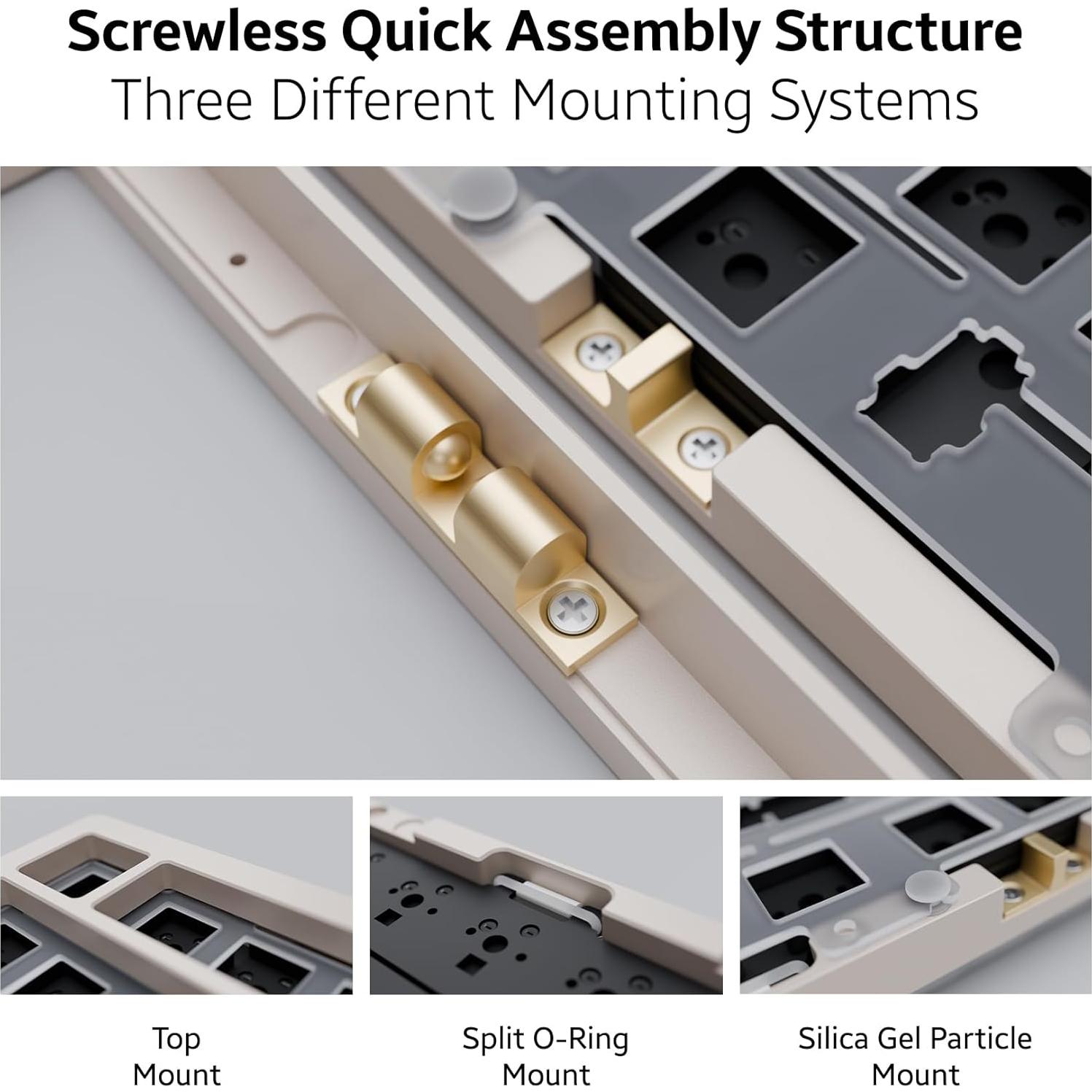 Screwless Quick Assembly Structure
Three Different Mounting Systems

Top Mount

Split O-Ring Mount

Silica Gel Particle Mount