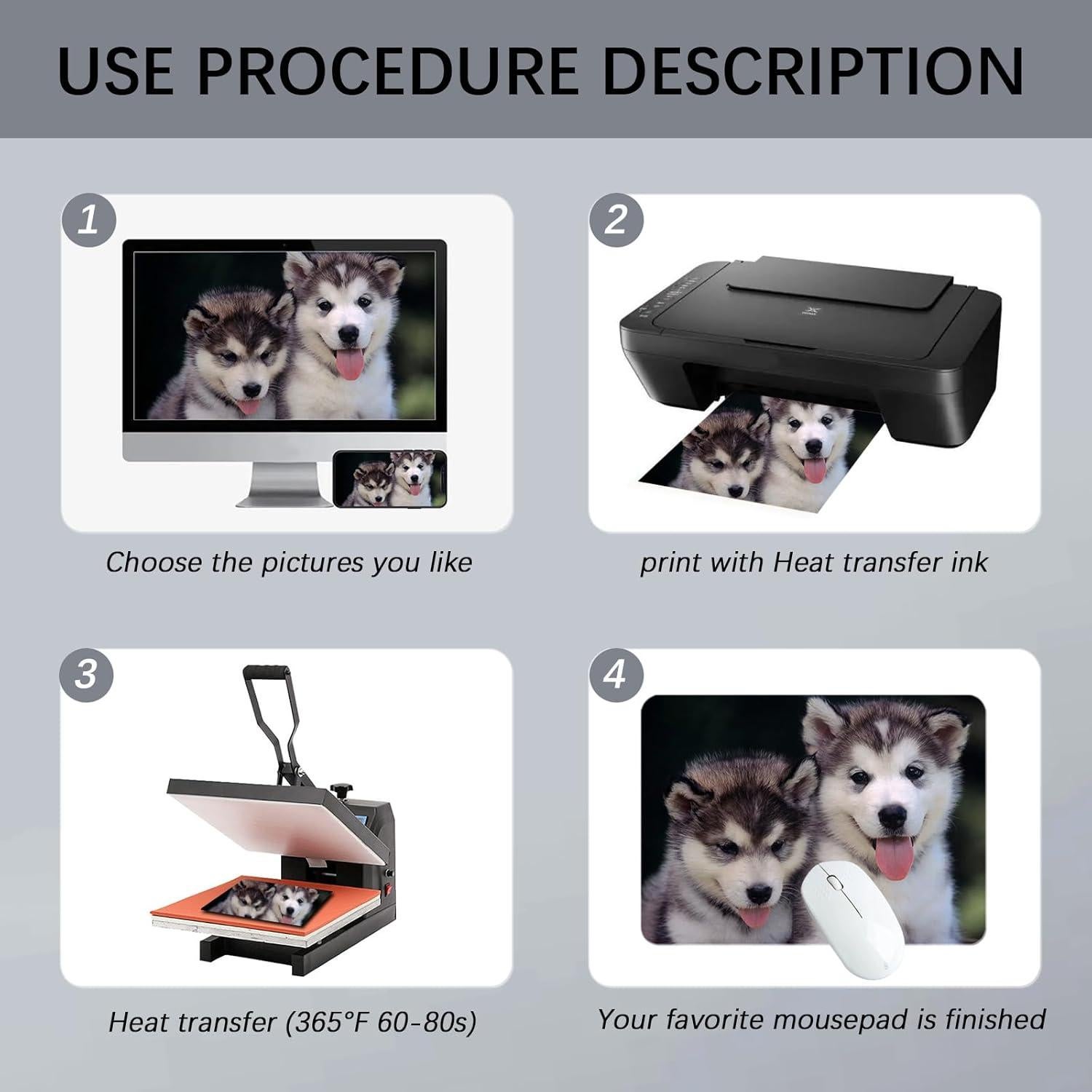 USE PROCEDURE DESCRIPTION

1

Choose the pictures you like

2

print with Heat transfer ink

3

Heat transfer (365°F 60-80s)

4

Your favorite mousepad is finished