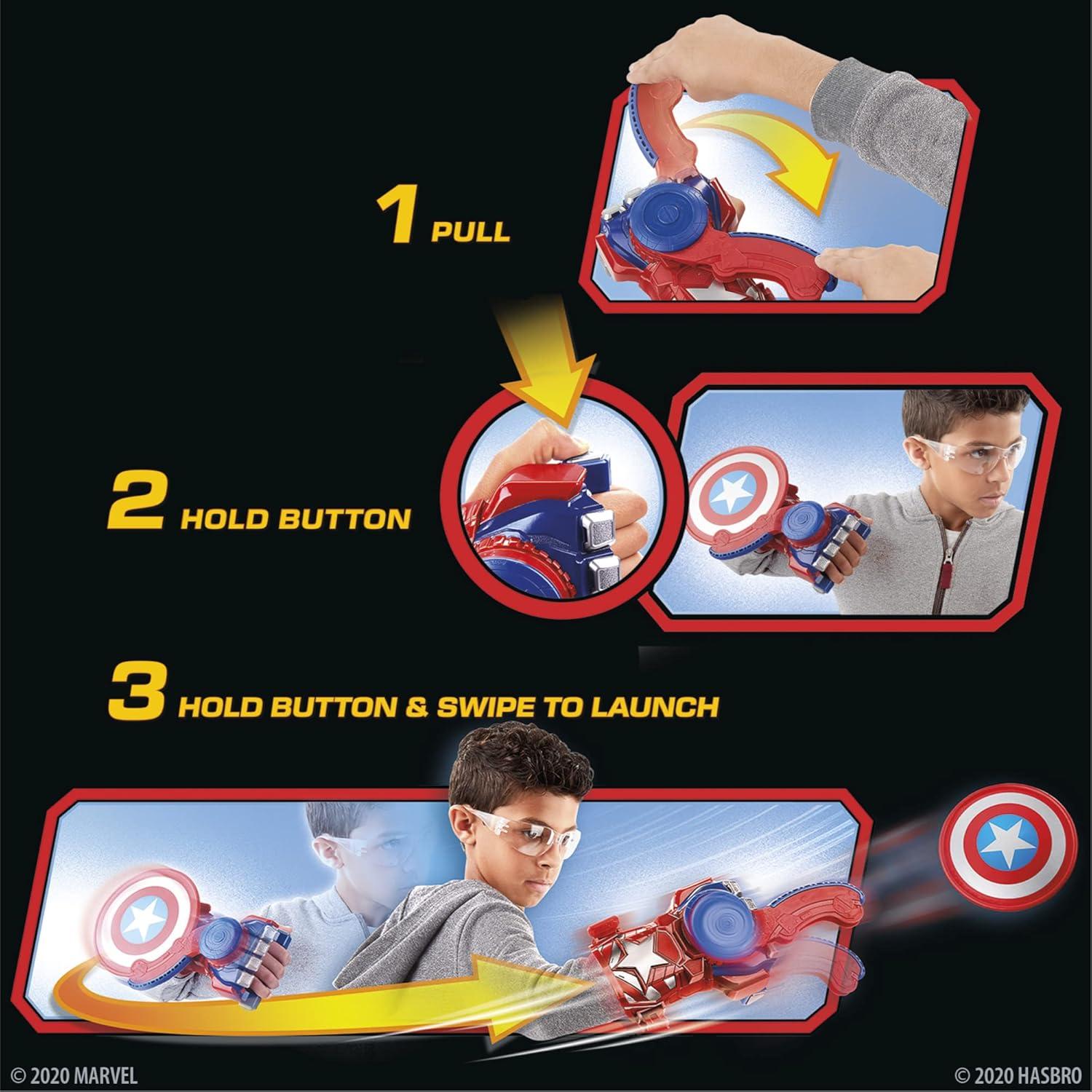 1 PULL

2 HOLD BUTTON

3 HOLD BUTTON & SWIPE TO LAUNCH

© 2020 MARVEL

© 2020 HASBRO