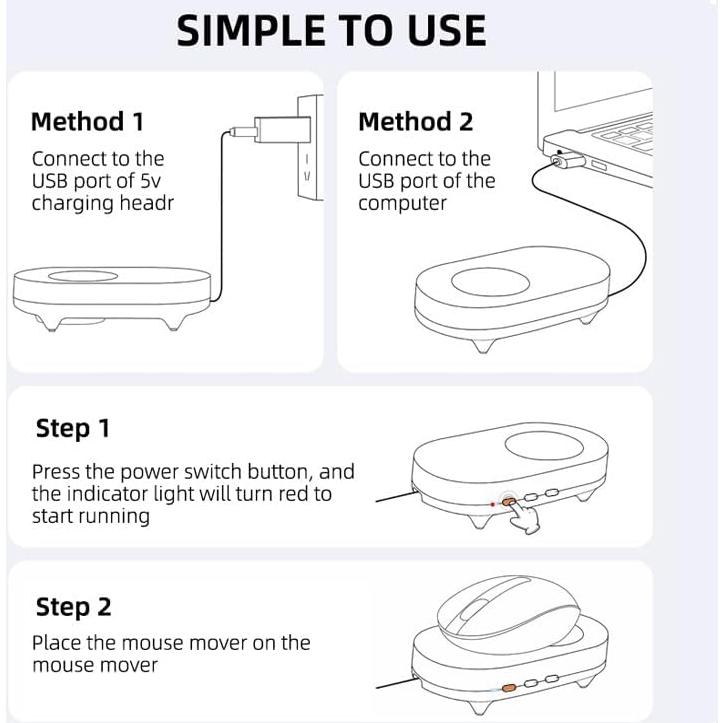 SIMPLE TO USE

Method 1

Connect to the USB port of 5v charging headr

Method 2

Connect to the USB port of the computer

Step 1

Press the power switch button, and the indicator light will turn red to start running

Step 2

Place the mouse mover on the mouse mover