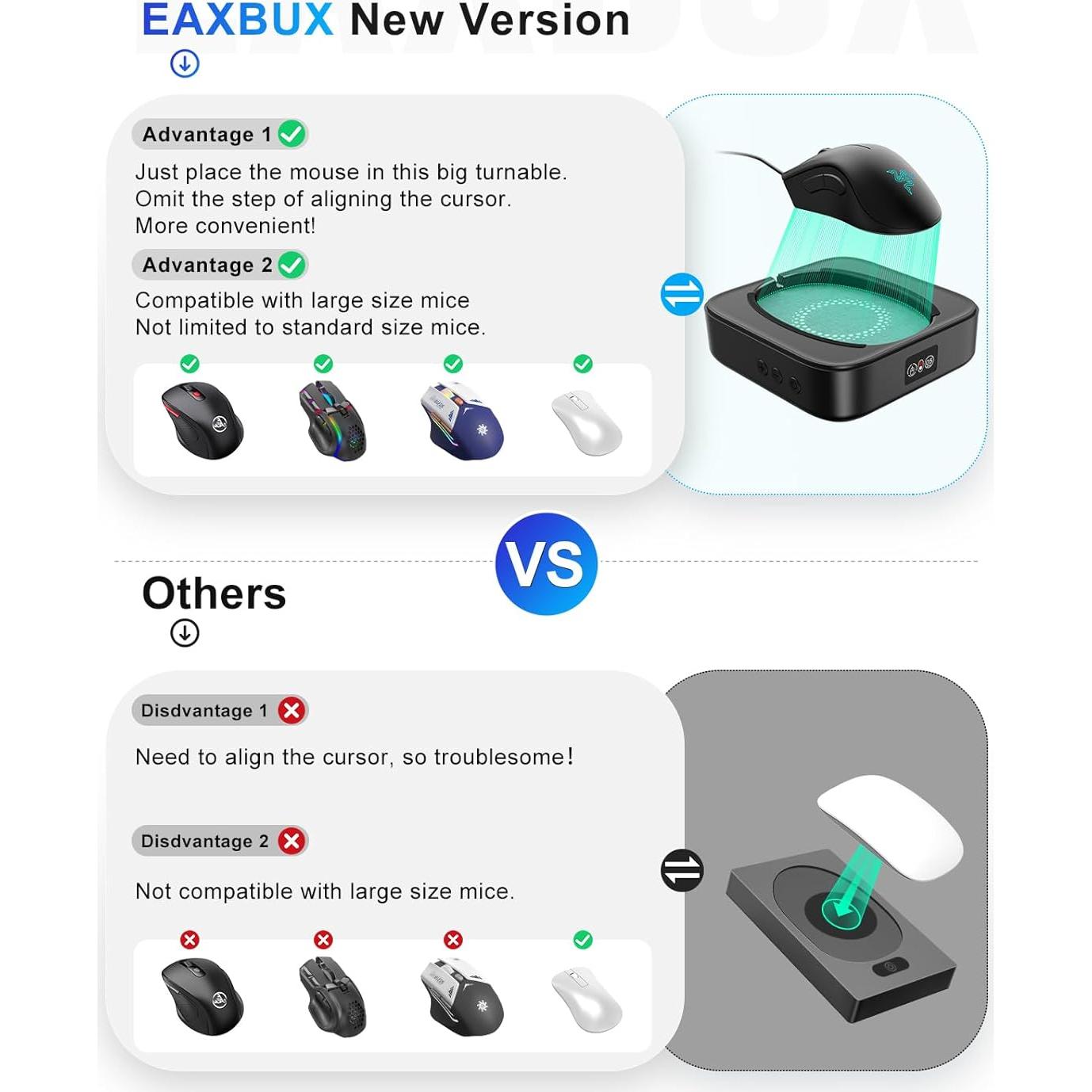 EAXBUX New Version

Advantage 1

Just place the mouse in this big turnable.
Omit the step of aligning the cursor.
More convenient!

Advantage 2

Compatible with large size mice
Not limited to standard size mice.

VS

Others

Disdvantage 1

Need to align the cursor, so troublesome!

Disdvantage 2

Not compatible with large size mice.