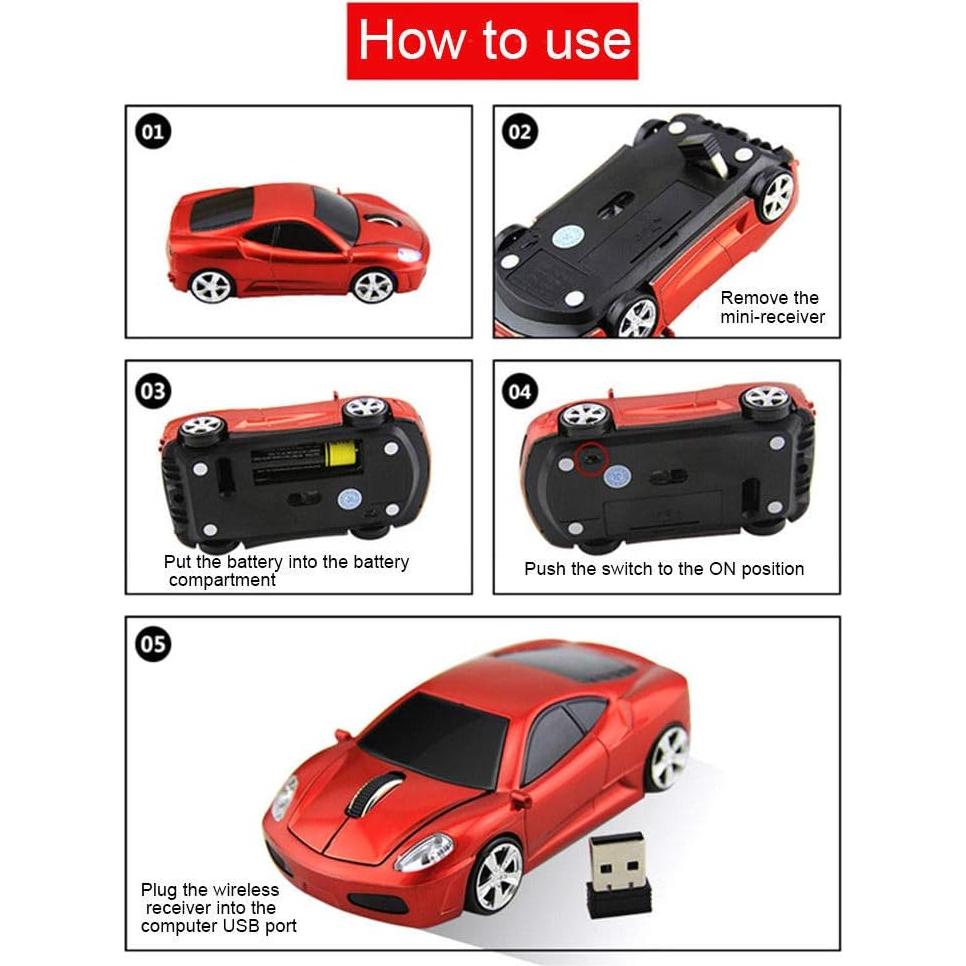 How to use

01

02

Remove the mini-receiver

03

Put the battery into the battery compartment

04

Push the switch to the ON position

05

Plug the wireless receiver into the computer USB port