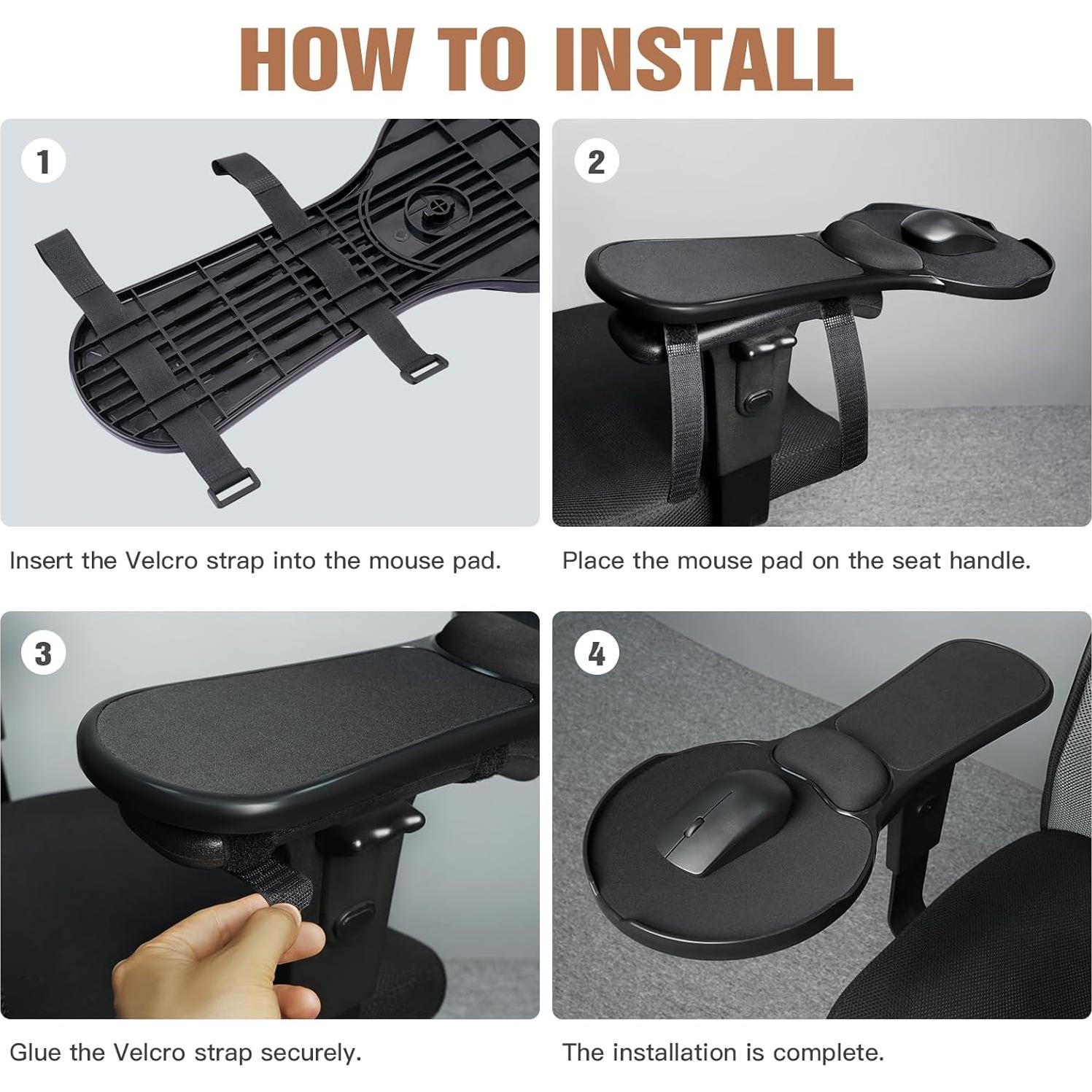 HOW TO INSTALL

1

Insert the Velcro strap into the mouse pad.

2

Place the mouse pad on the seat handle.

3

Glue the Velcro strap securely.

4

The installation is complete.