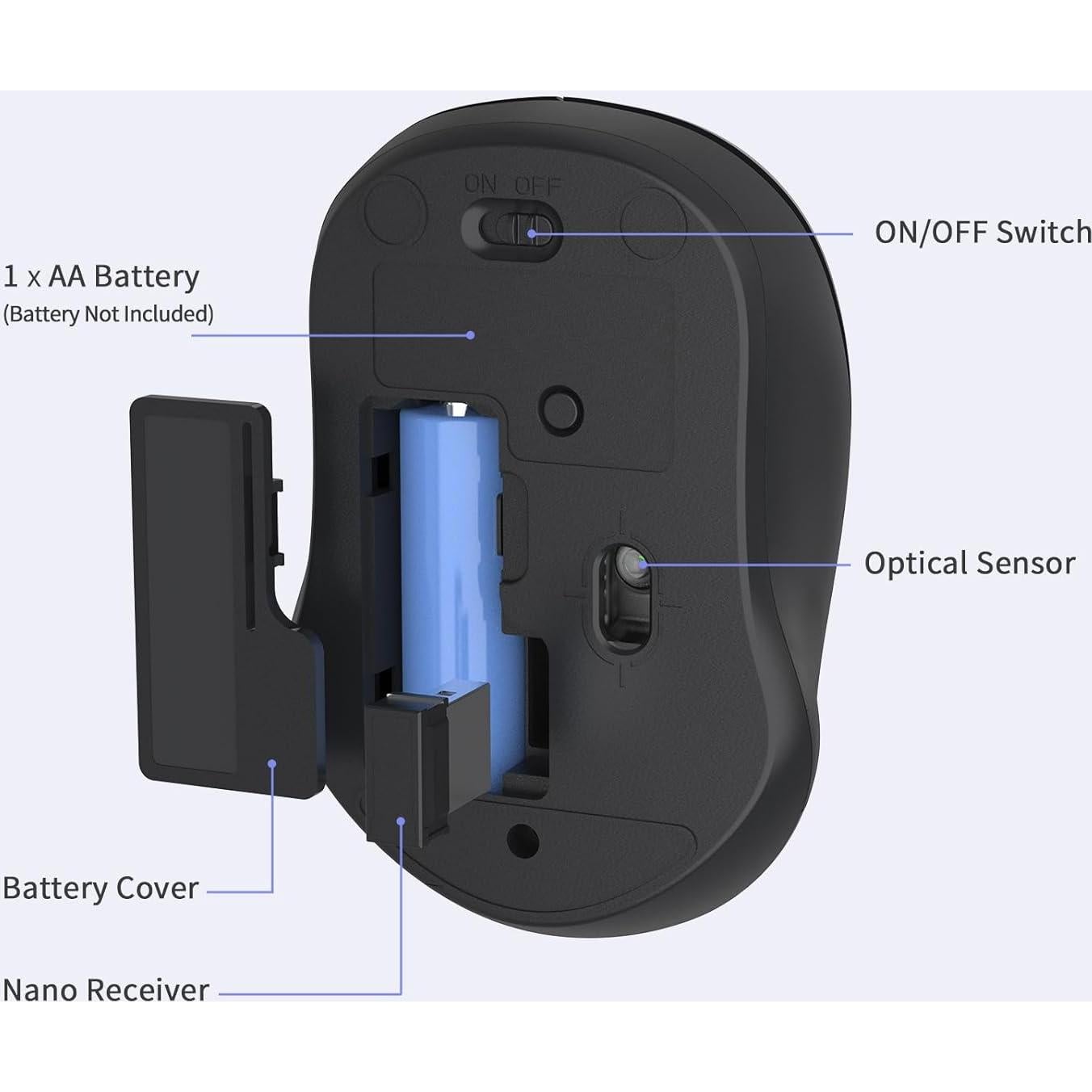 ON OFF

ON/OFF Switch

1 x AA Battery
(Battery Not Included)

Optical Sensor

Battery Cover

Nano Receiver