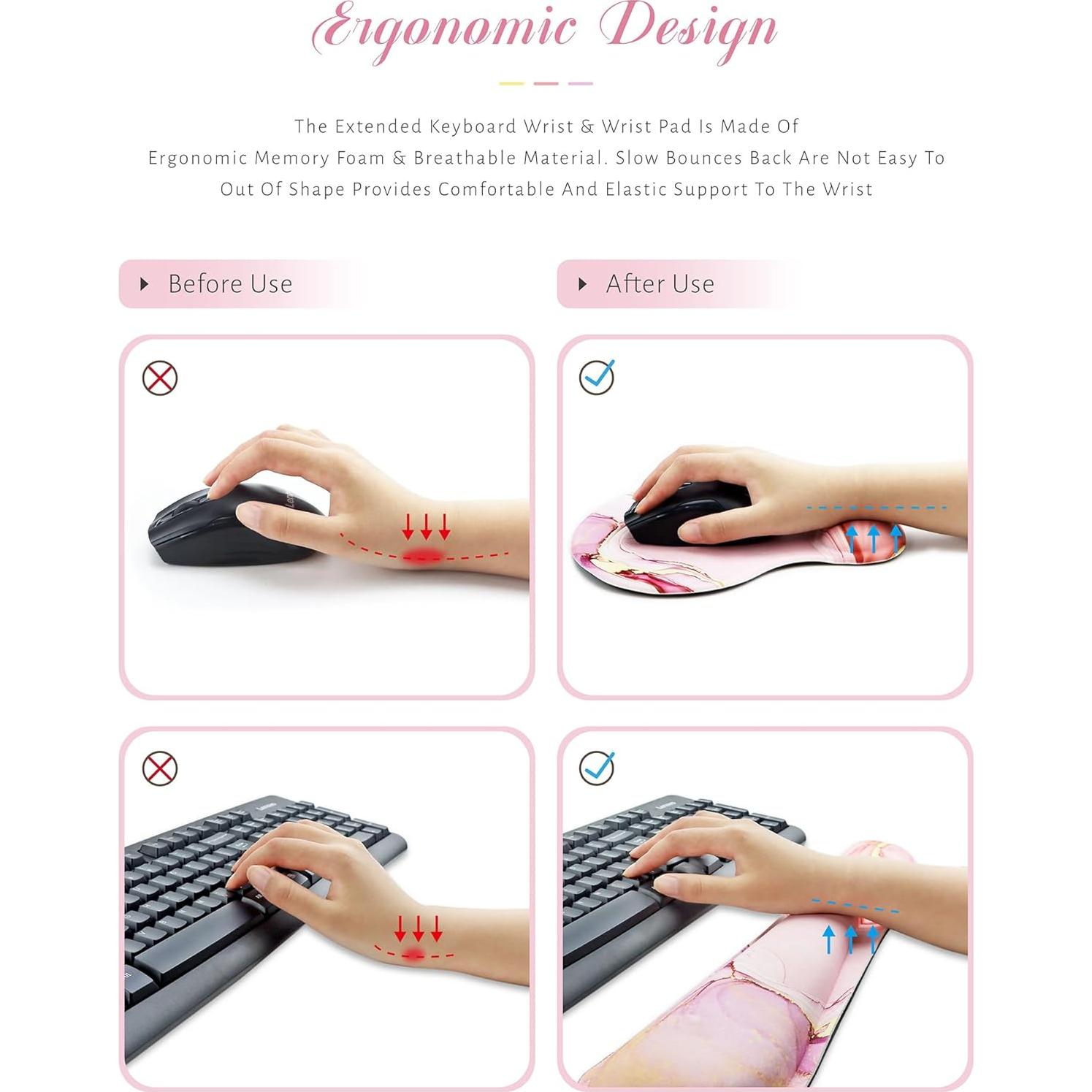 Ergonomic Design

The Extended Keyboard Wrist & Wrist Pad Is Made Of Ergonomic Memory Foam & Breathable Material. Slow Bounces Back Are Not Easy To Out Of Shape Provides Comfortable And Elastic Support To The Wrist

Before Use

After Use