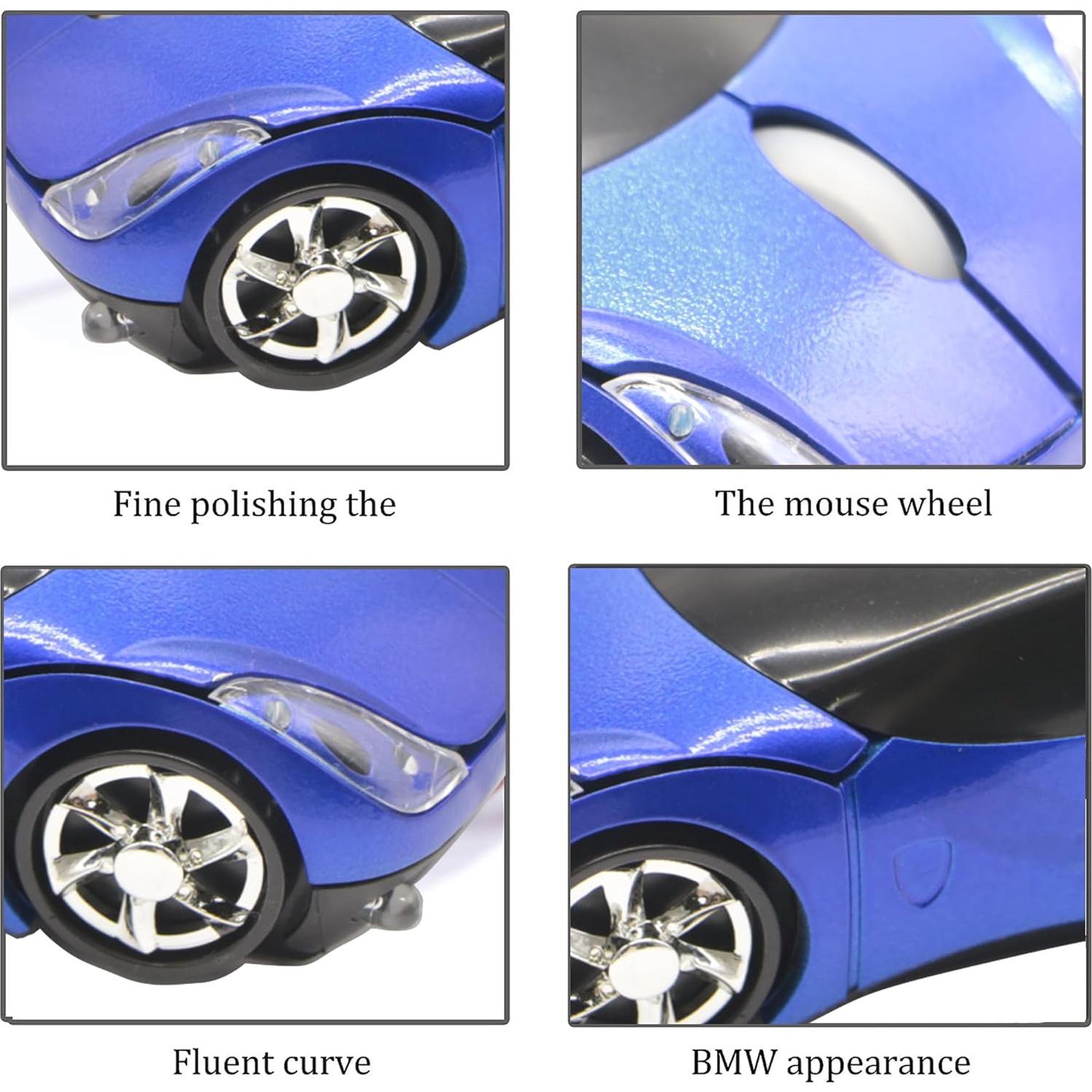 Fine polishing the

The mouse wheel

Fluent curve

BMW appearance