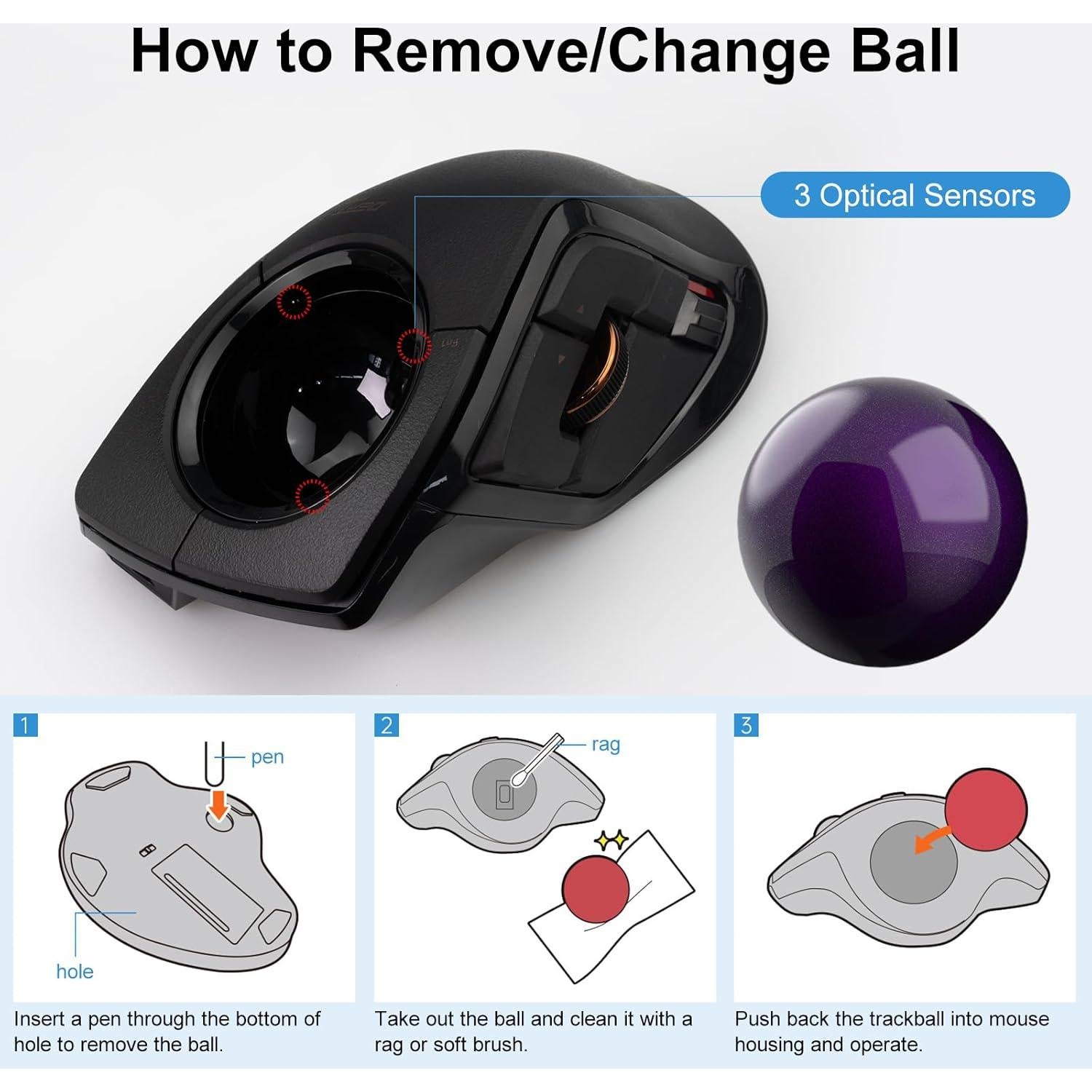 How to Remove/Change Ball

3 Optical Sensors

1

pen

hole

Insert a pen through the bottom of hole to remove the ball.

2

rag

Take out the ball and clean it with a rag or soft brush.

3

Push back the trackball into mouse housing and operate.