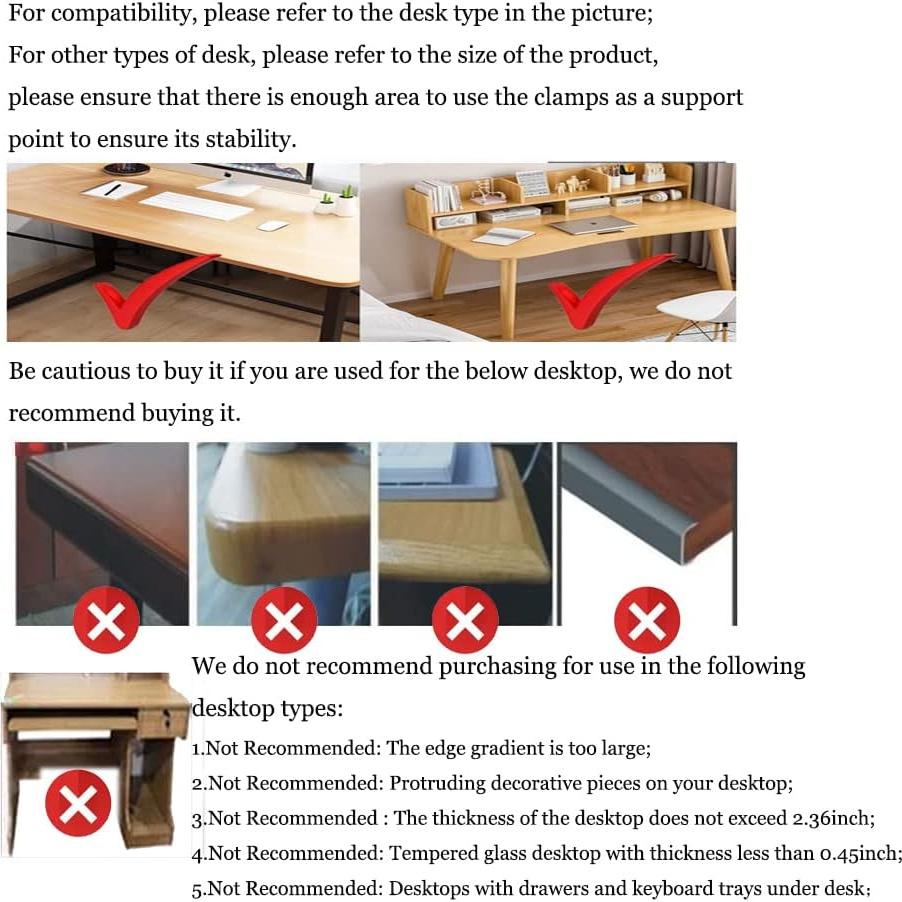 For compatibility, please refer to the desk type in the picture;
For other types of desk, please refer to the size of the product, please ensure that there is enough area to use the clamps as a support point to ensure its stability.

Be cautious to buy it if you are used for the below desktop, we do not recommend buying it.

We do not recommend purchasing for use in the following desktop types:
1.Not Recommended: The edge gradient is too large;
2.Not Recommended: Protruding decorative pieces on your desktop;
3.Not Recommended : The thickness of the desktop does not exceed 2.36inch;
4.Not Recommended: Tempered glass desktop with thickness less than 0.45inch;
5.Not Recommended: Desktops with drawers and keyboard trays under desk;