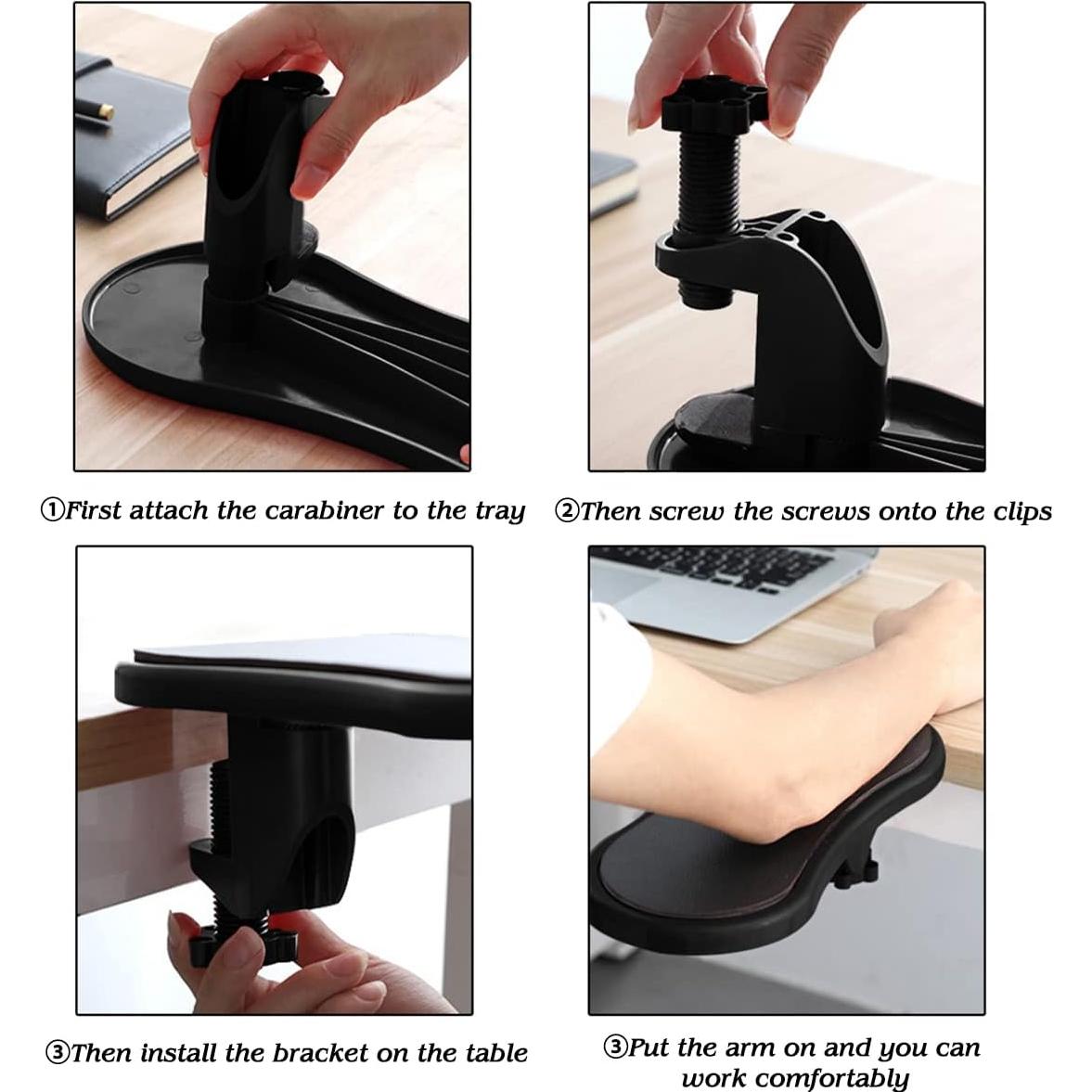 ①First attach the carabiner to the tray

②Then screw the screws onto the clips

③Then install the bracket on the table

③Put the arm on and you can work comfortably