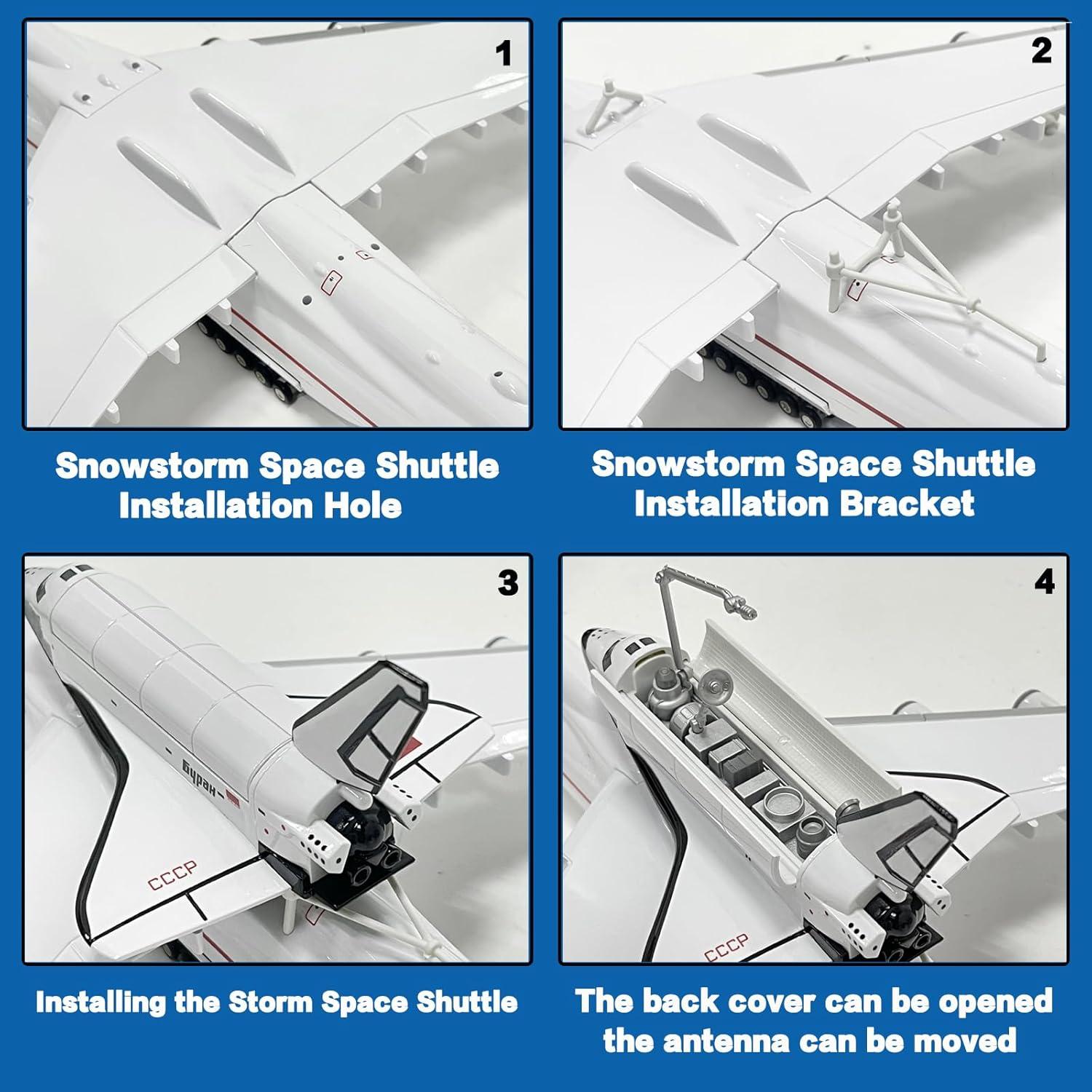 1

Snowstorm Space Shuttle Installation Hole

2

Snowstorm Space Shuttle Installation Bracket

3

Буран

СССР

Installing the Storm Space Shuttle

4

СССР

The back cover can be opened the antenna can be moved