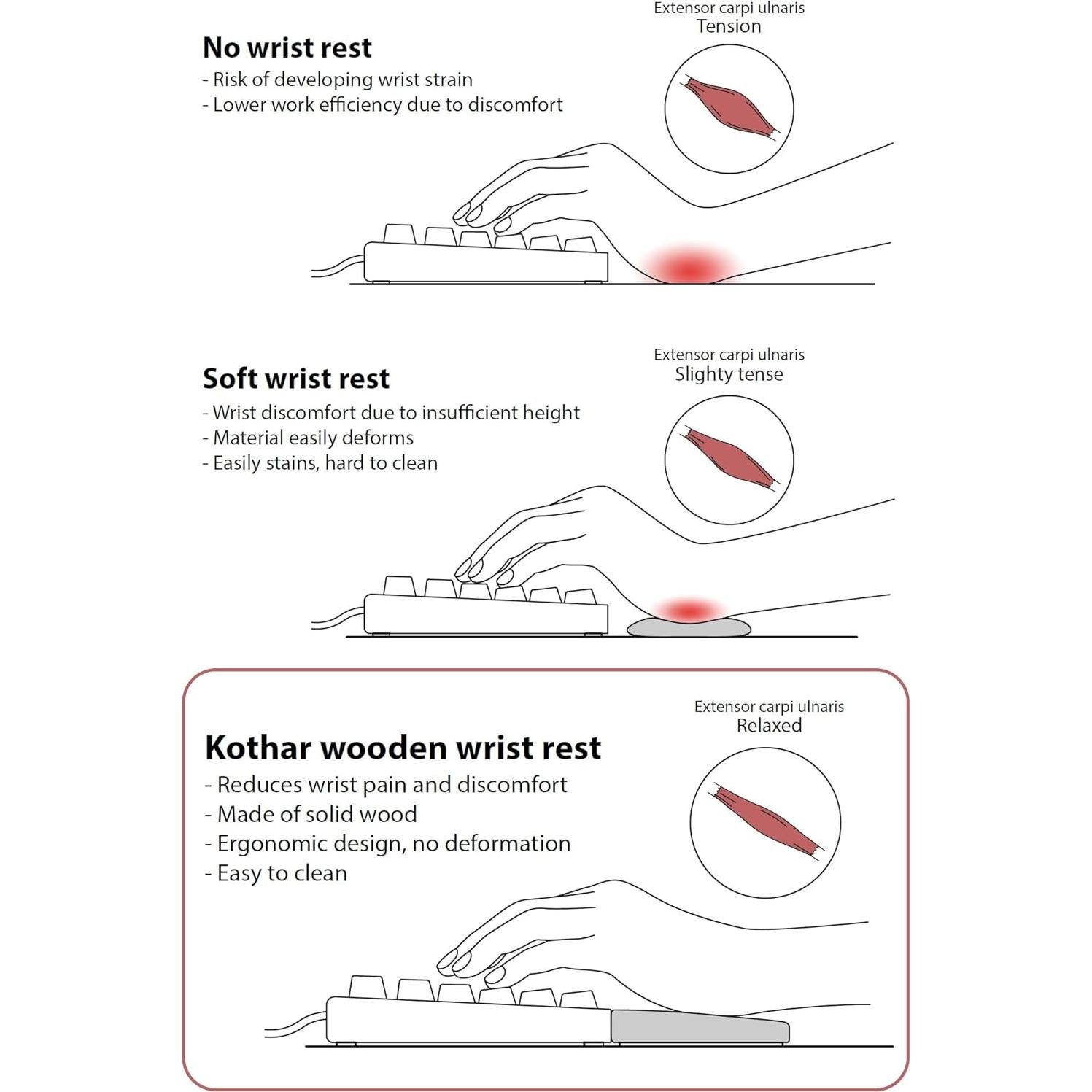 No wrist rest
- Risk of developing wrist strain
- Lower work efficiency due to discomfort

Extensor carpi ulnaris
Tension

Soft wrist rest
- Wrist discomfort due to insufficient height
- Material easily deforms
- Easily stains, hard to clean

Extensor carpi ulnaris
Slighty tense

Kothar wooden wrist rest
- Reduces wrist pain and discomfort
- Made of solid wood
- Ergonomic design, no deformation
- Easy to clean

Extensor carpi ulnaris
Relaxed