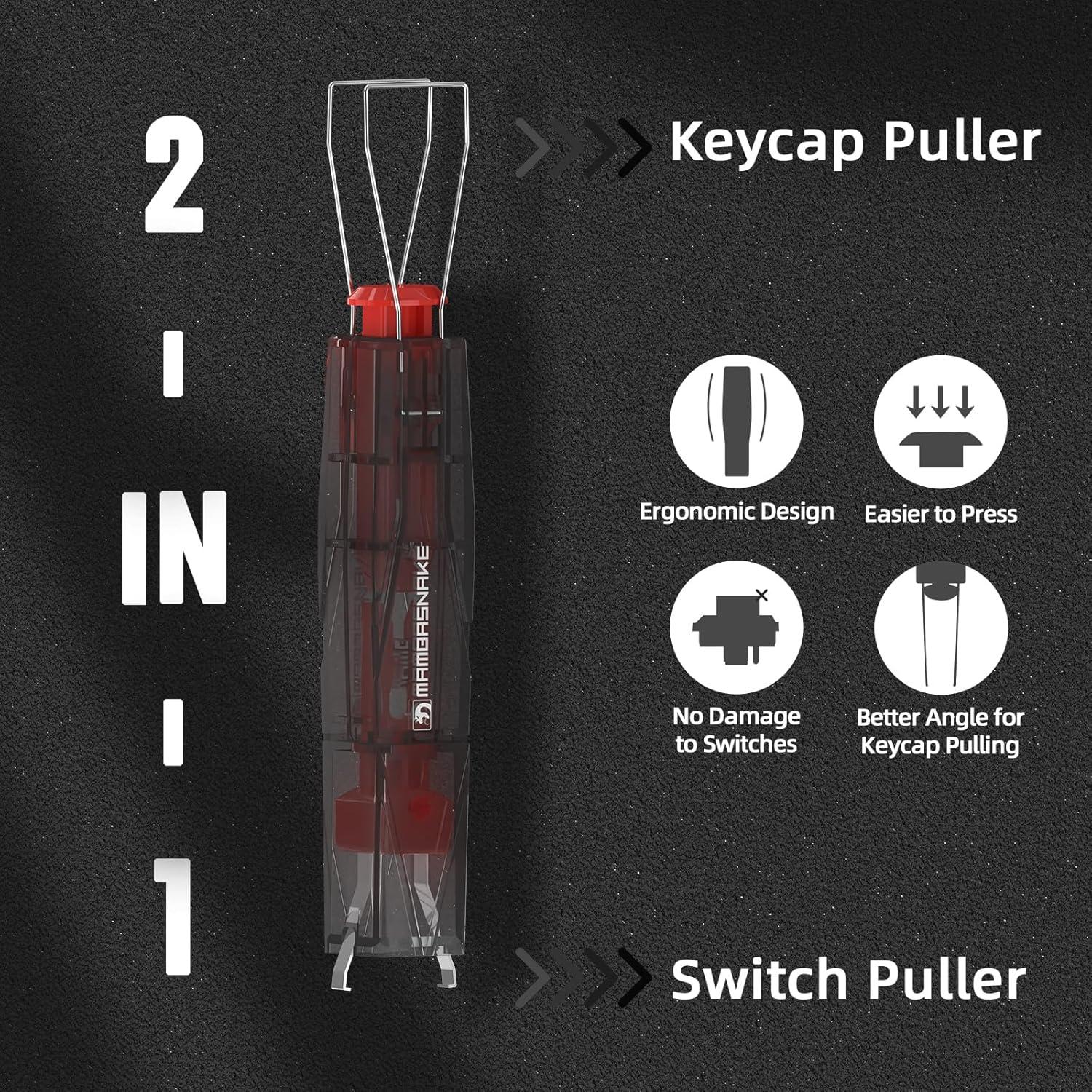 2 - IN - 1

Keycap Puller

MAMBASNAKE

Ergonomic Design

Easier to Press

No Damage to Switches

Better Angle for Keycap Pulling

Switch Puller