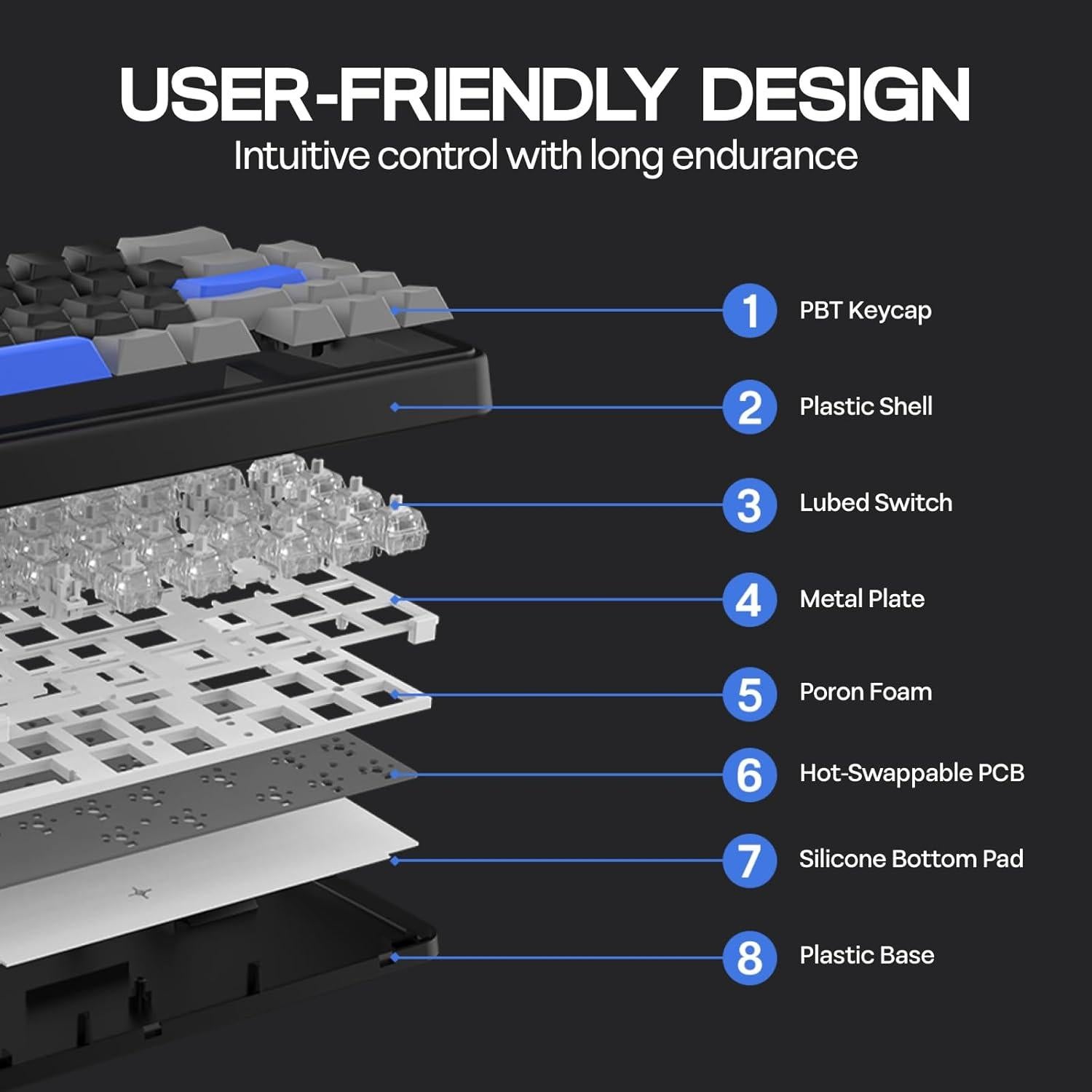 USER-FRIENDLY DESIGN

Intuitive control with long endurance

1 PBT Keycap

2 Plastic Shell

3 Lubed Switch

4 Metal Plate

5 Poron Foam

6 Hot-Swappable PCB

7 Silicone Bottom Pad

8 Plastic Base