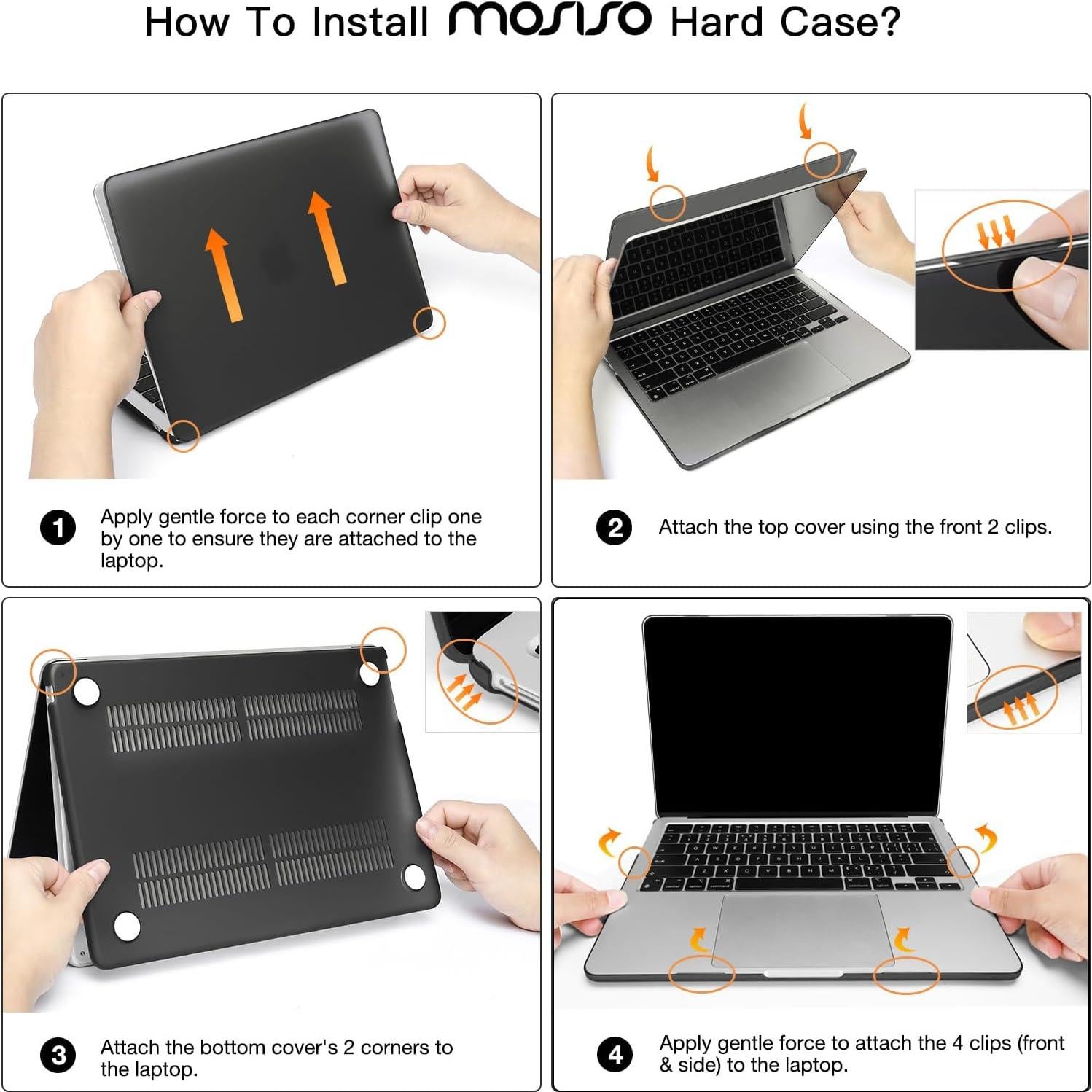 How To Install MOSISO Hard Case?

1 Apply gentle force to each corner clip one by one to ensure they are attached to the laptop.

2 Attach the top cover using the front 2 clips.

3 Attach the bottom cover's 2 corners to the laptop.

4 Apply gentle force to attach the 4 clips (front & side) to the laptop.