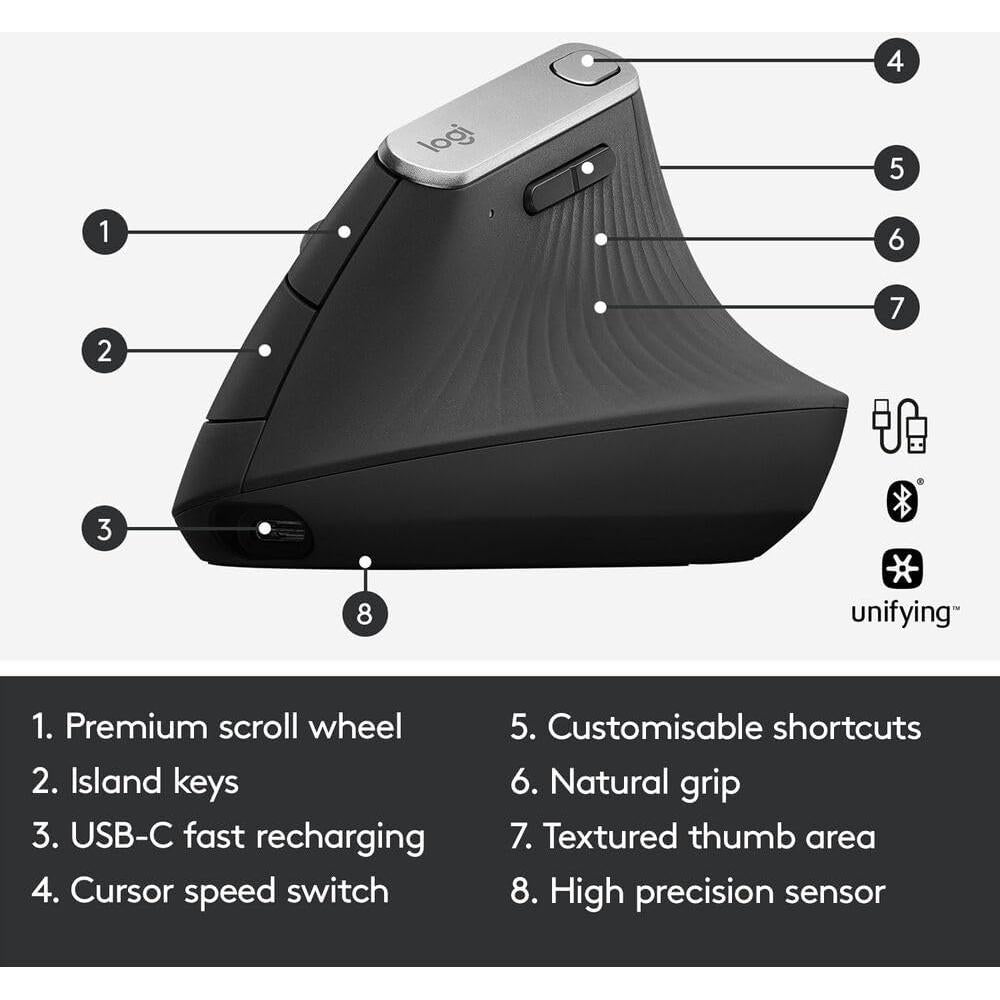 logi

4

5

1

6

7

2

3

8

unifying™

1. Premium scroll wheel
2. Island keys
3. USB-C fast recharging
4. Cursor speed switch

5. Customisable shortcuts
6. Natural grip
7. Textured thumb area
8. High precision sensor