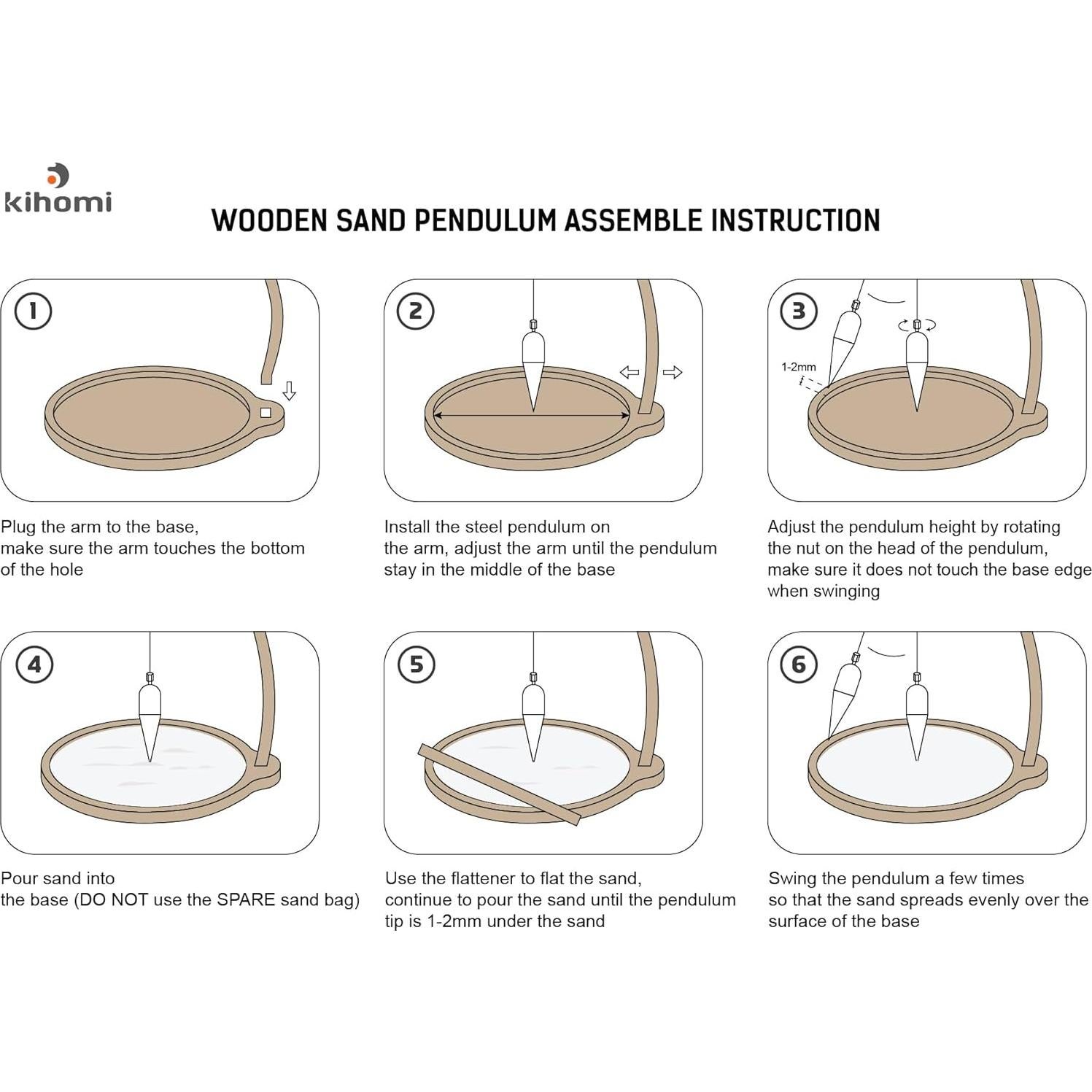 kihomi

WOODEN SAND PENDULUM ASSEMBLE INSTRUCTION

1

Plug the arm to the base, make sure the arm touches the bottom of the hole

2

Install the steel pendulum on the arm, adjust the arm until the pendulum stay in the middle of the base

3

1-2mm

Adjust the pendulum height by rotating the nut on the head of the pendulum, make sure it does not touch the base edge when swinging

4

Pour sand into the base (DO NOT use the SPARE sand bag)

5

Use the flattener to flat the sand, continue to pour the sand until the pendulum tip is 1-2mm under the sand

6

Swing the pendulum a few times so that the sand spreads evenly over the surface of the base