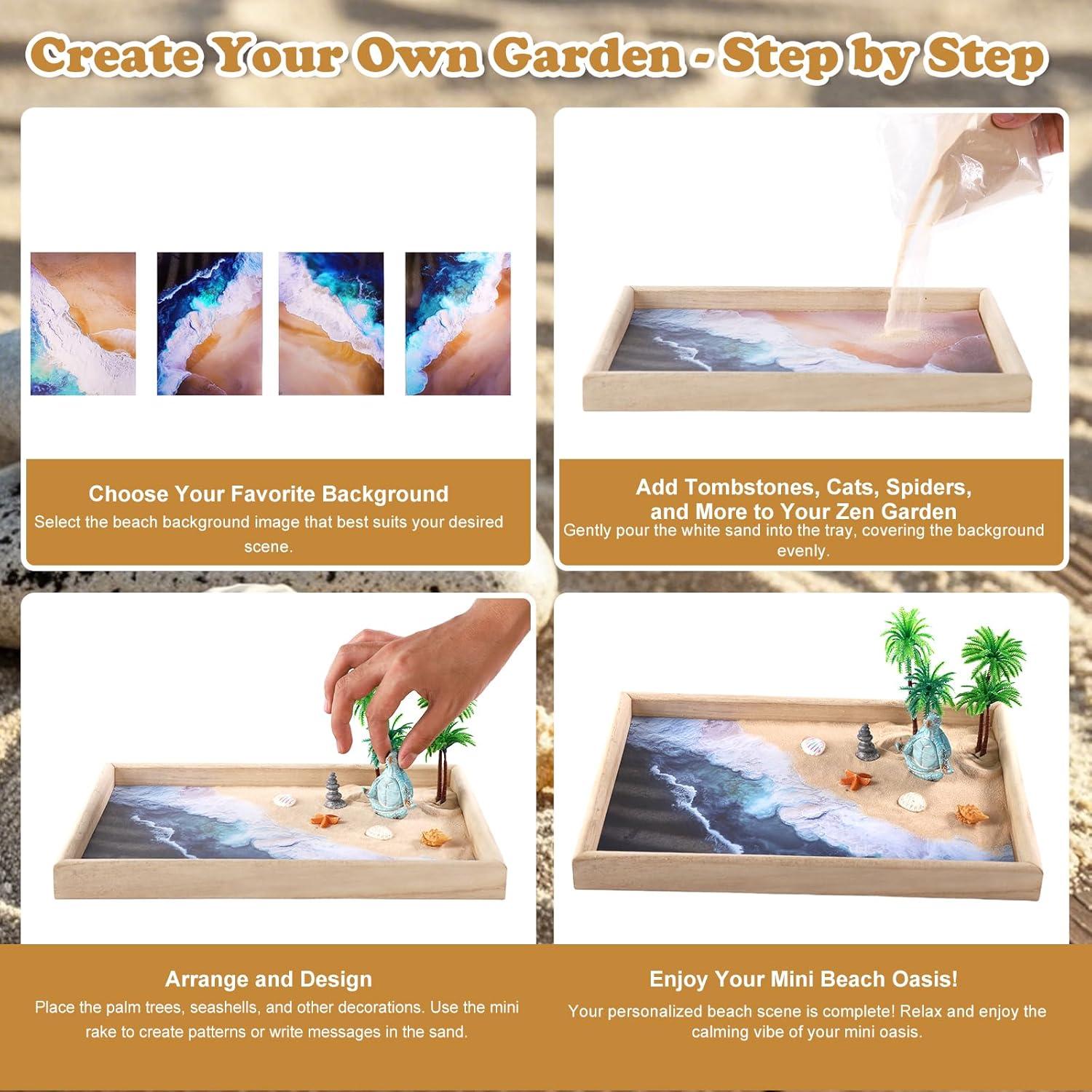 Create Your Own Garden - Step by Step

Choose Your Favorite Background
Select the beach background image that best suits your desired scene.

Add Tombstones, Cats, Spiders, and More to Your Zen Garden
Gently pour the white sand into the tray, covering the background evenly.

Arrange and Design
Place the palm trees, seashells, and other decorations. Use the mini rake to create patterns or write messages in the sand.

Enjoy Your Mini Beach Oasis!
Your personalized beach scene is complete! Relax and enjoy the calming vibe of your mini oasis.