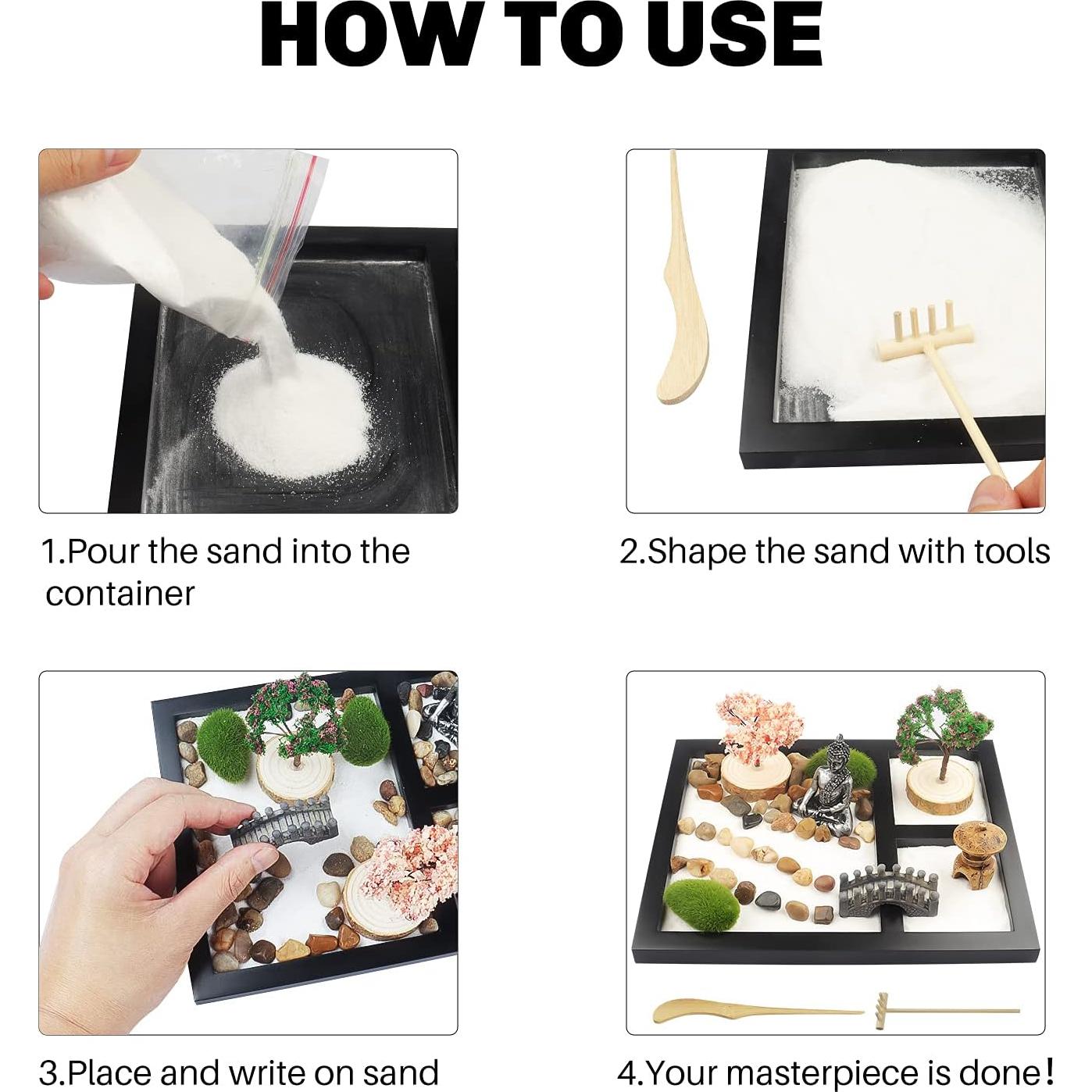 HOW TO USE

1.Pour the sand into the container

2.Shape the sand with tools

3.Place and write on sand

4.Your masterpiece is done!