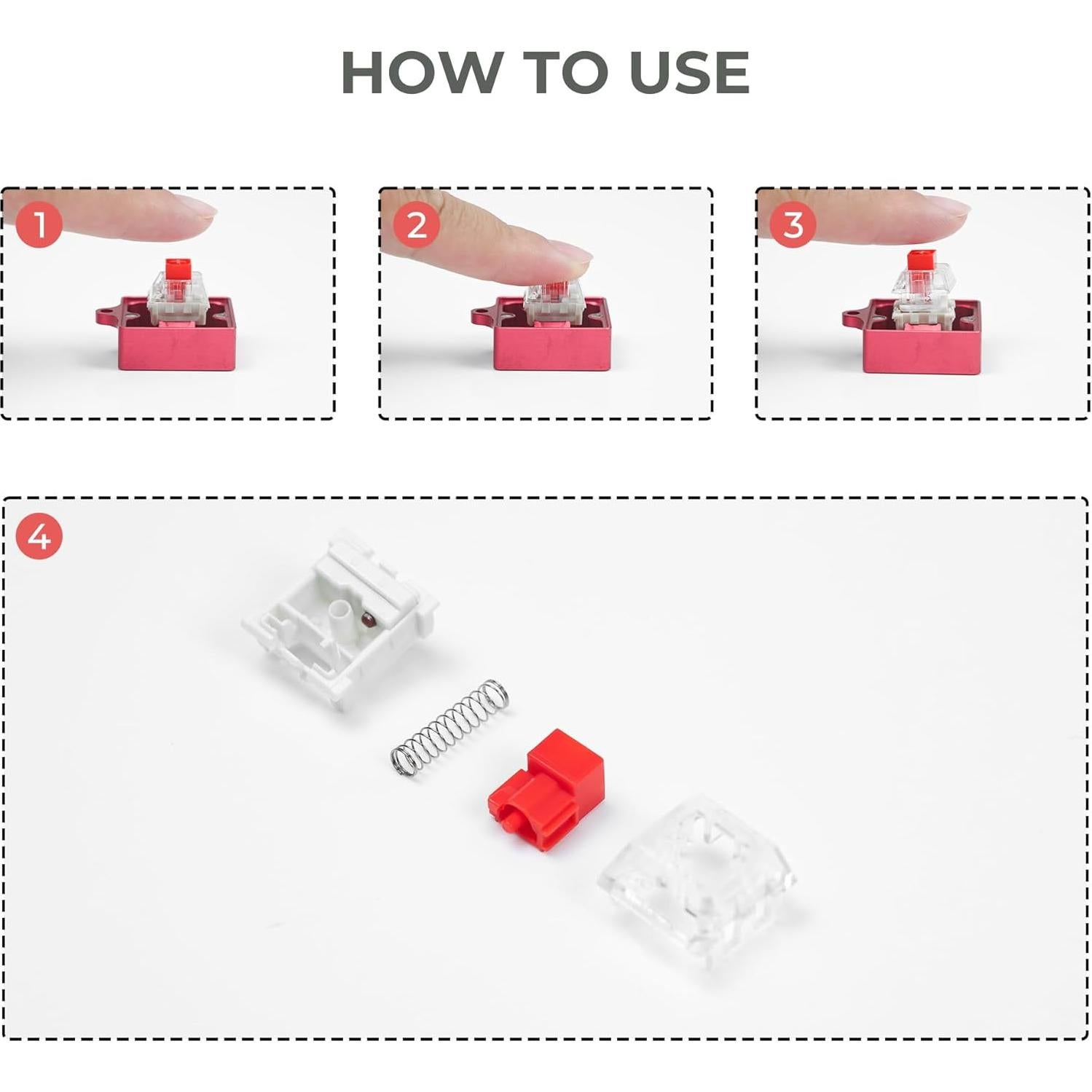 HOW TO USE

1

2

3

4