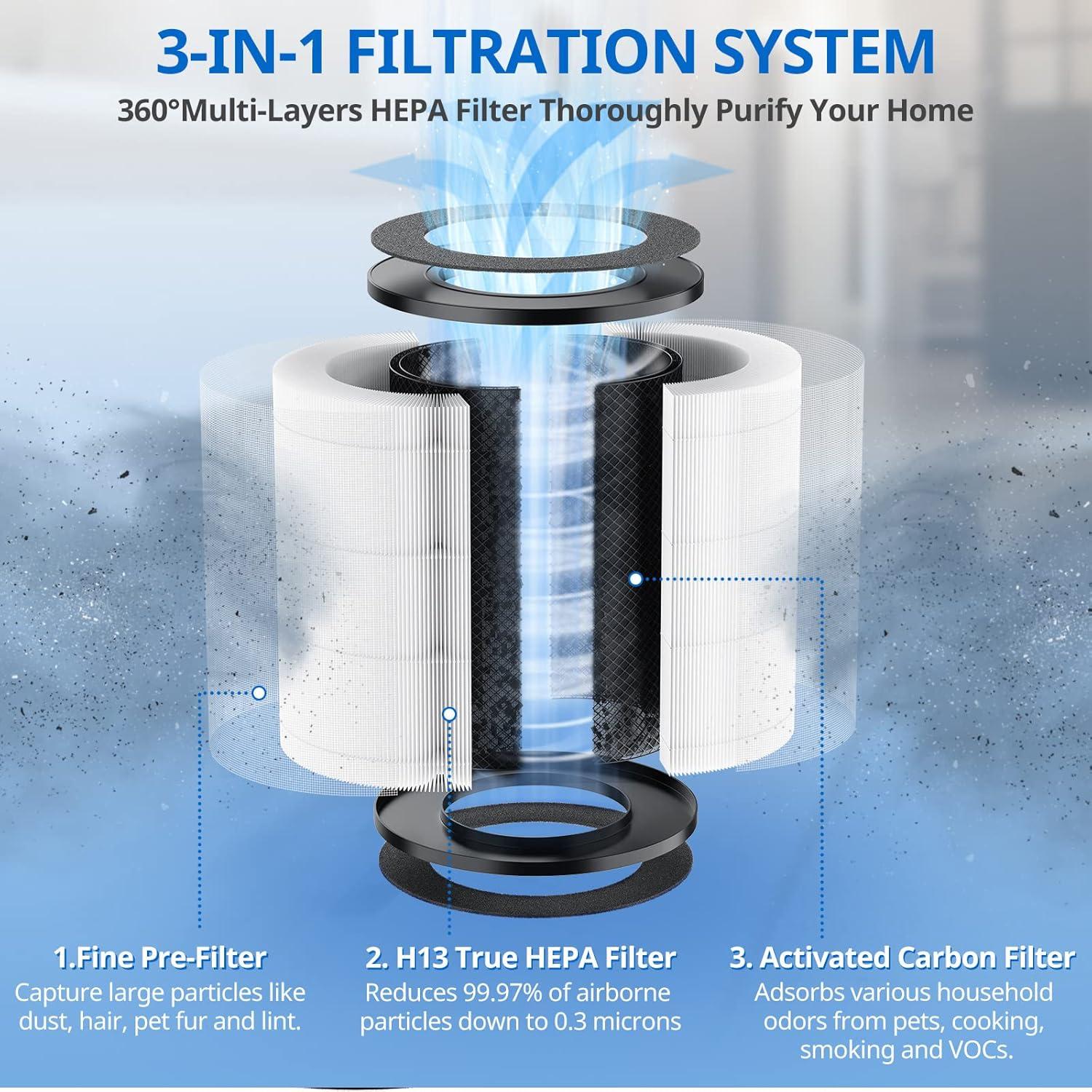 3-IN-1 FILTRATION SYSTEM

360°Multi-Layers HEPA Filter Thoroughly Purify Your Home

1.Fine Pre-Filter
Capture large particles like dust, hair, pet fur and lint.

2. H13 True HEPA Filter
Reduces 99.97% of airborne particles down to 0.3 microns

3. Activated Carbon Filter
Adsorbs various household odors from pets, cooking, smoking and VOCs.