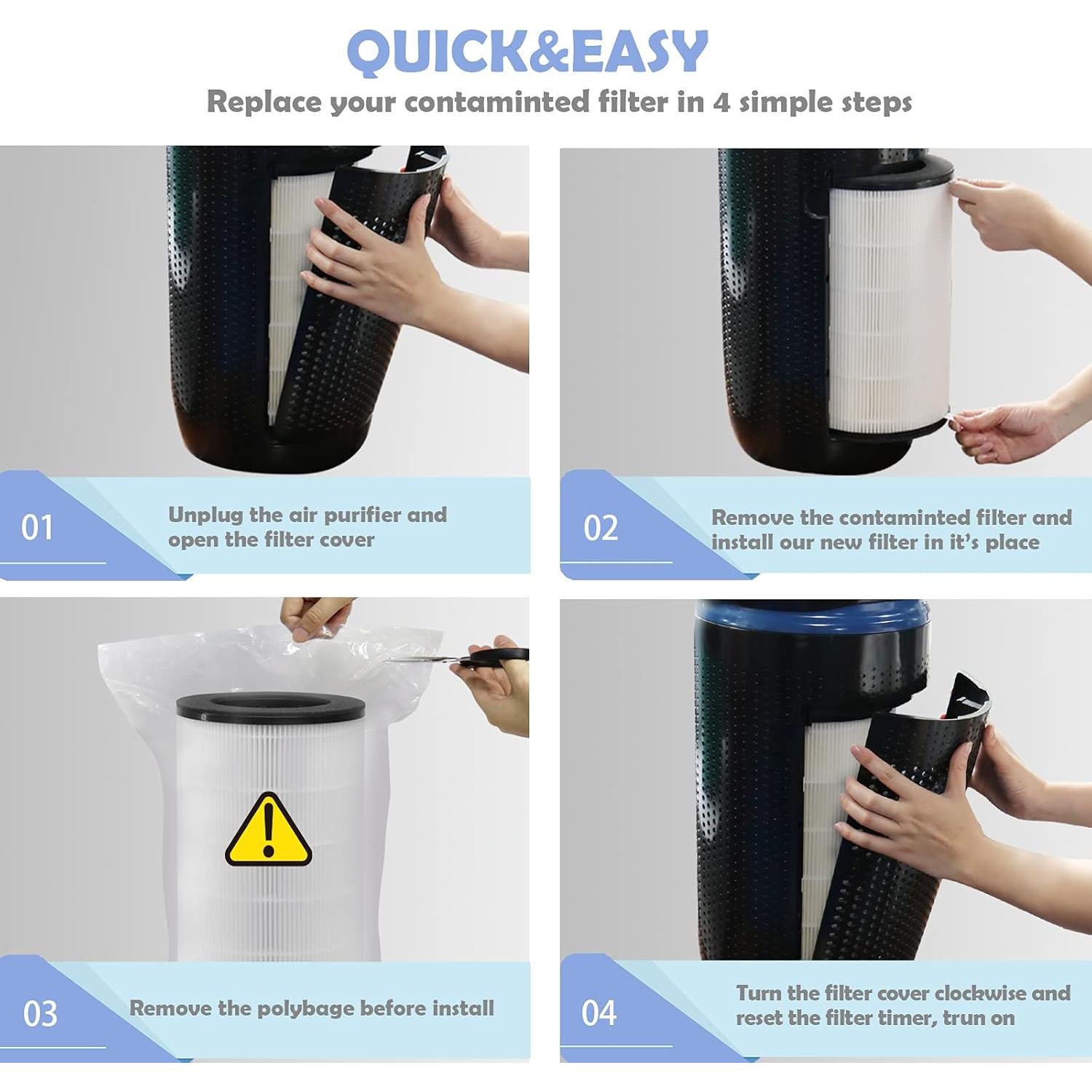 QUICK&EASY

Replace your contaminted filter in 4 simple steps

01

Unplug the air purifier and open the filter cover

02

Remove the contaminted filter and install our new filter in it's place

03

Remove the polybage before install

04

Turn the filter cover clockwise and reset the filter timer, trun on