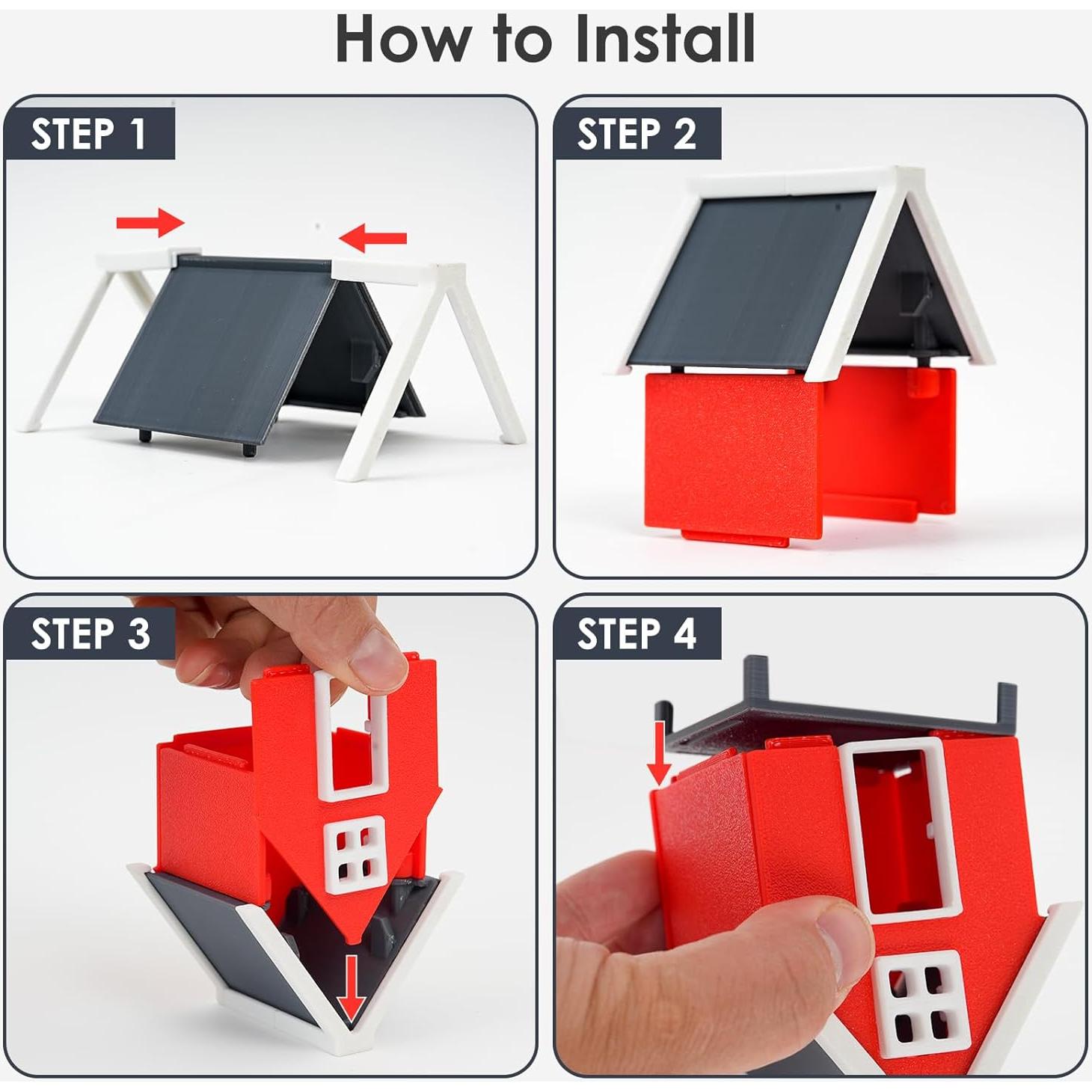 How to Install

STEP 1

STEP 2

STEP 3

STEP 4