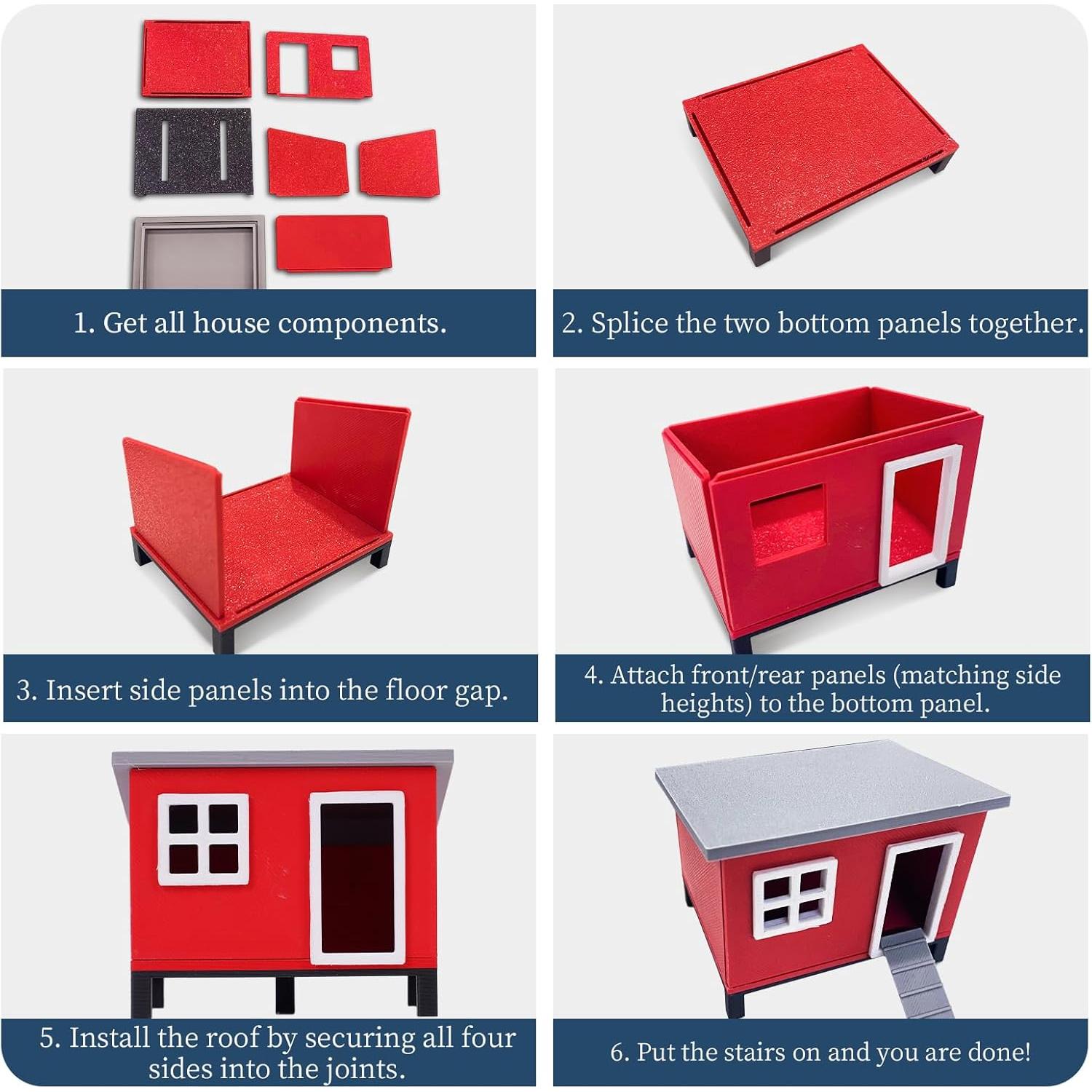 1. Get all house components.

2. Splice the two bottom panels together.

3. Insert side panels into the floor gap.

4. Attach front/rear panels (matching side heights) to the bottom panel.

5. Install the roof by securing all four sides into the joints.

6. Put the stairs on and you are done!