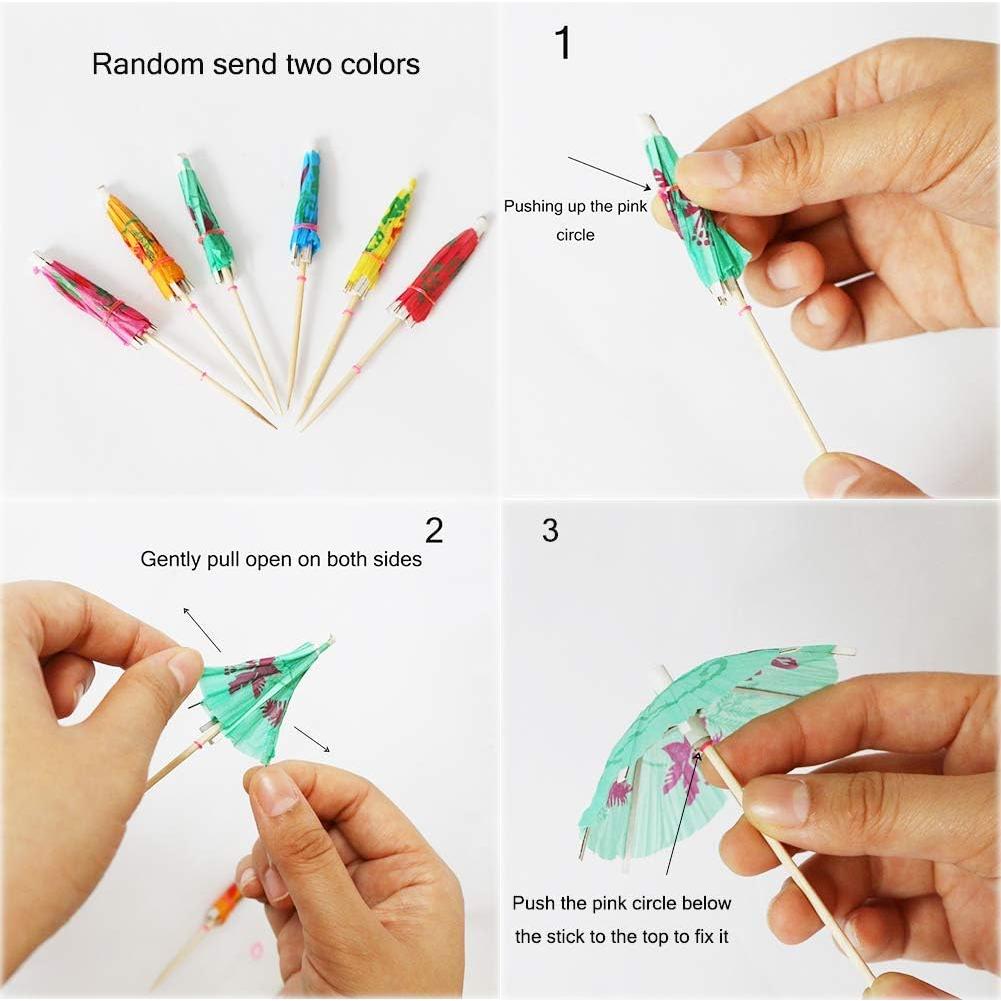 Random send two colors

1

Pushing up the pink circle

2

Gently pull open on both sides

3

Push the pink circle below the stick to the top to fix it