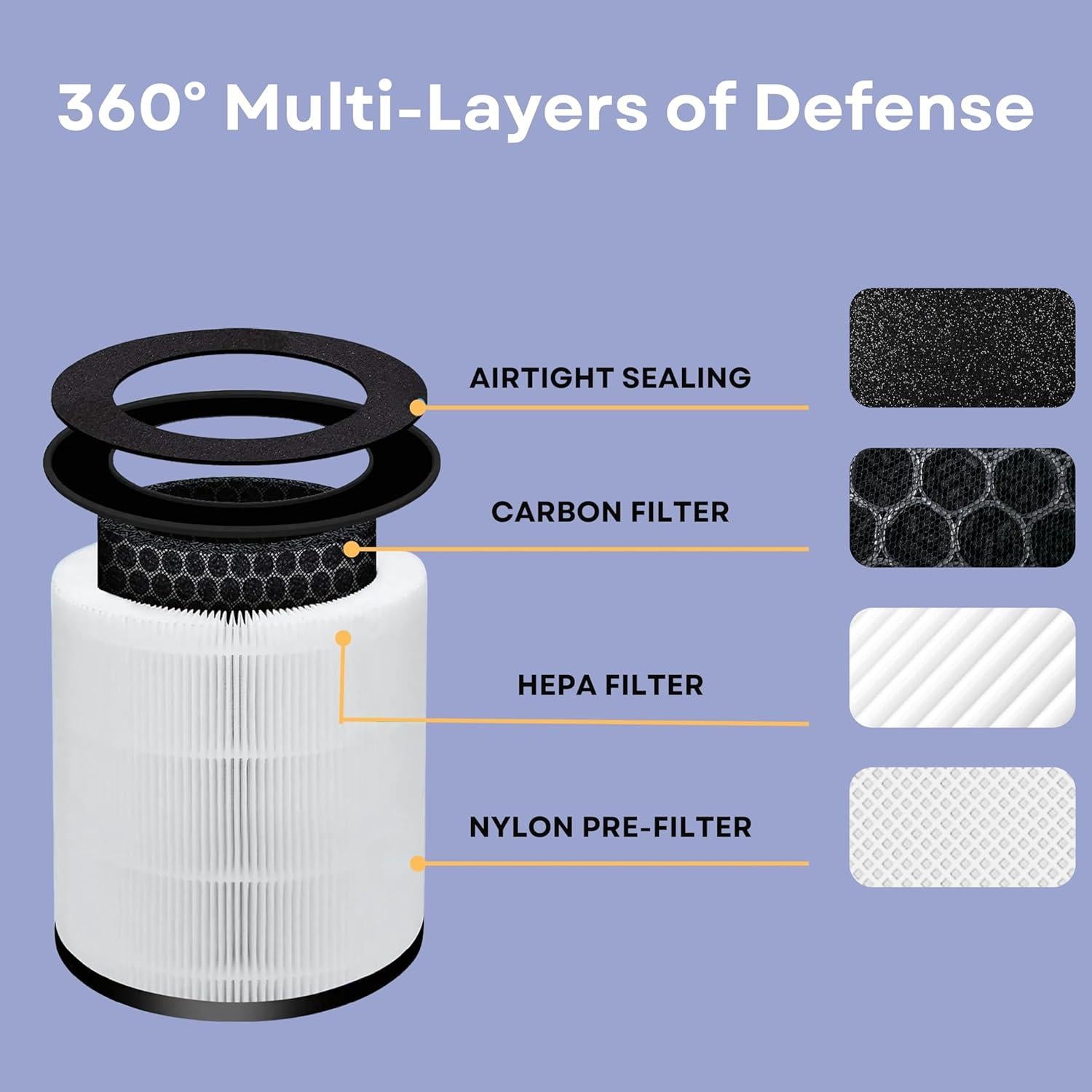 360° Multi-Layers of Defense

AIRTIGHT SEALING

CARBON FILTER

HEPA FILTER

NYLON PRE-FILTER