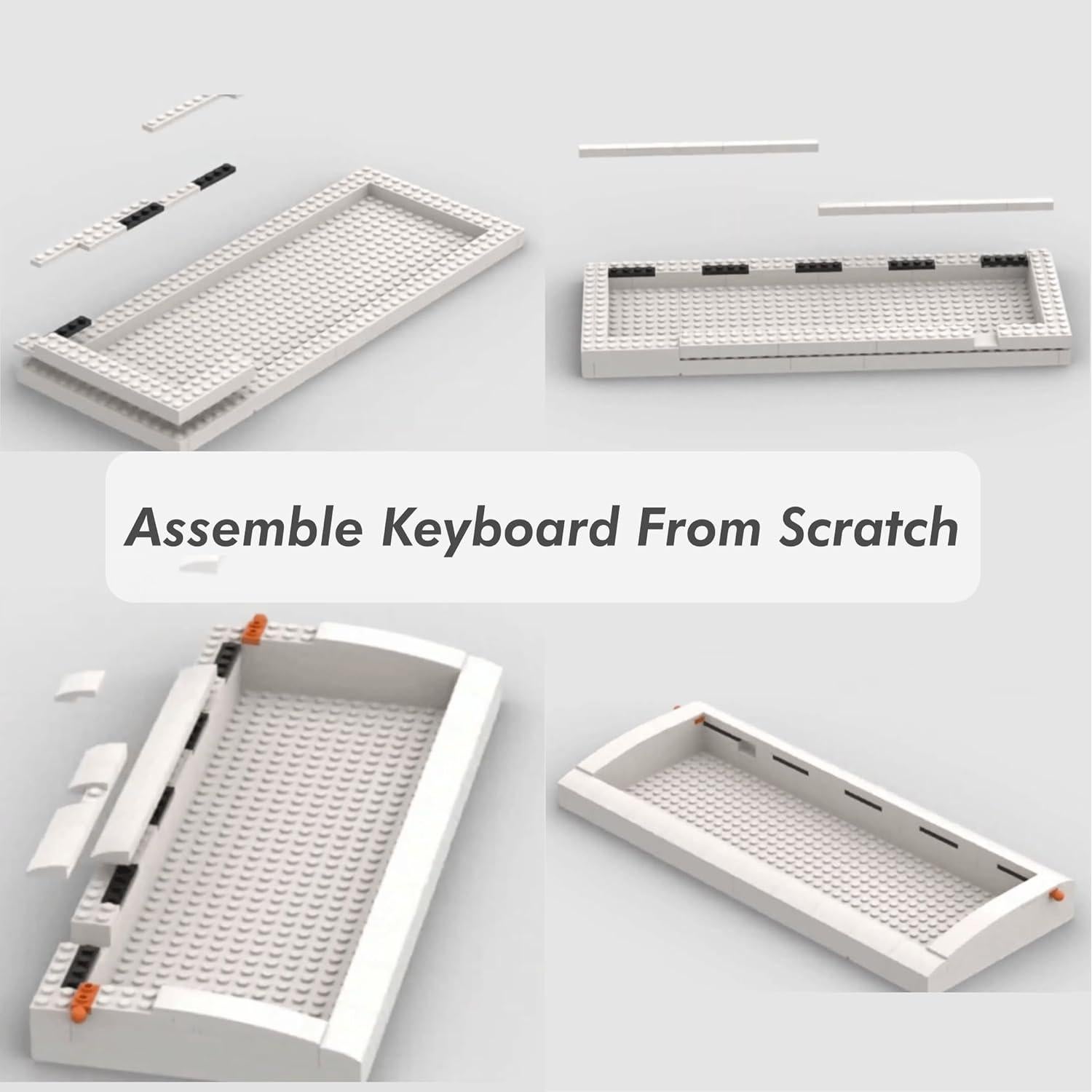 Assemble Keyboard From Scratch