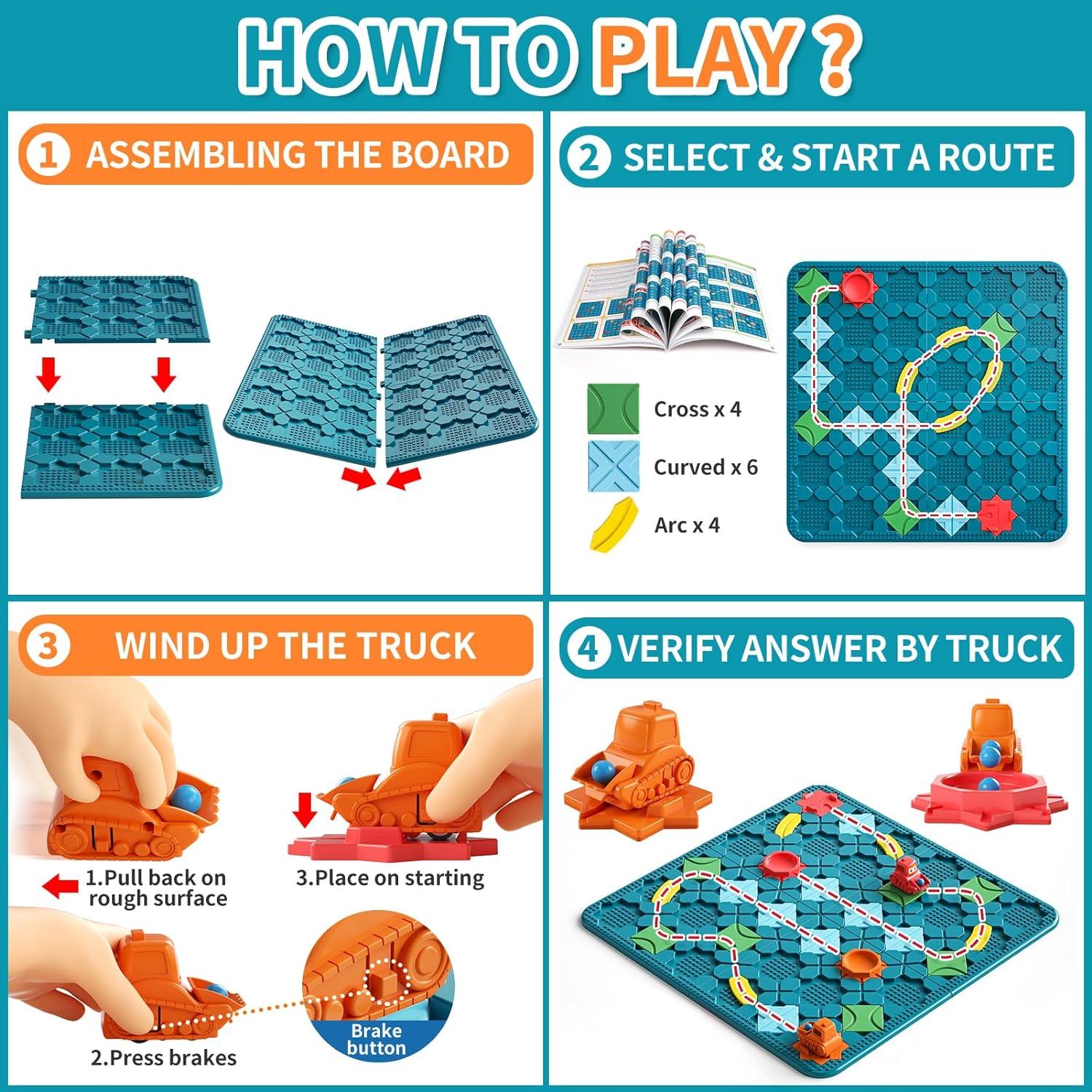 HOW TO PLAY ?

1 ASSEMBLING THE BOARD

2 SELECT & START A ROUTE

Cross x 4

Curved x 6

Arc x 4

3 WIND UP THE TRUCK

1.Pull back on rough surface

3.Place on starting

2.Press brakes

Brake button

4 VERIFY ANSWER BY TRUCK