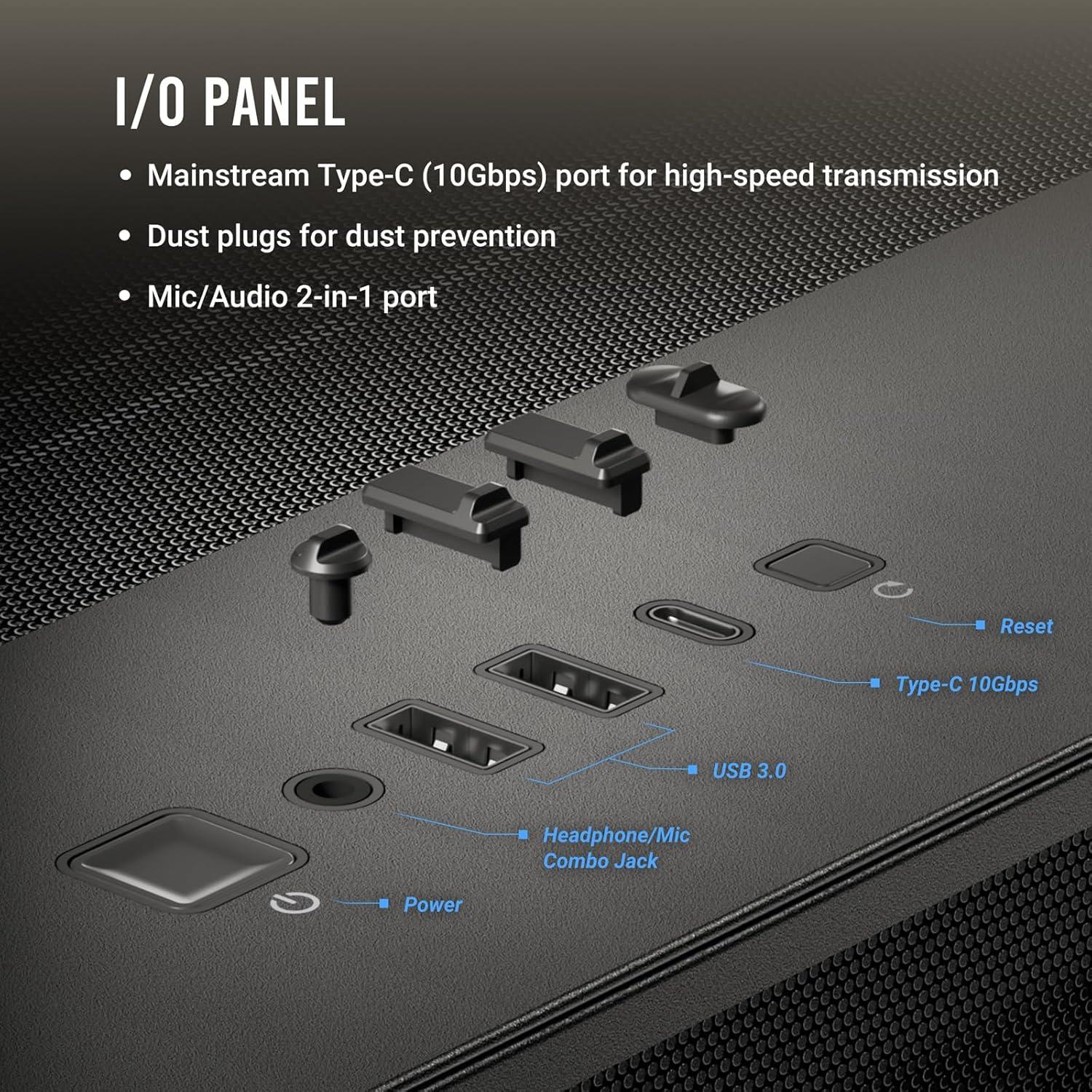 I/O PANEL

• Mainstream Type-C (10Gbps) port for high-speed transmission

• Dust plugs for dust prevention

• Mic/Audio 2-in-1 port

Reset

Type-C 10Gbps

USB 3.0

Headphone/Mic Combo Jack

Power