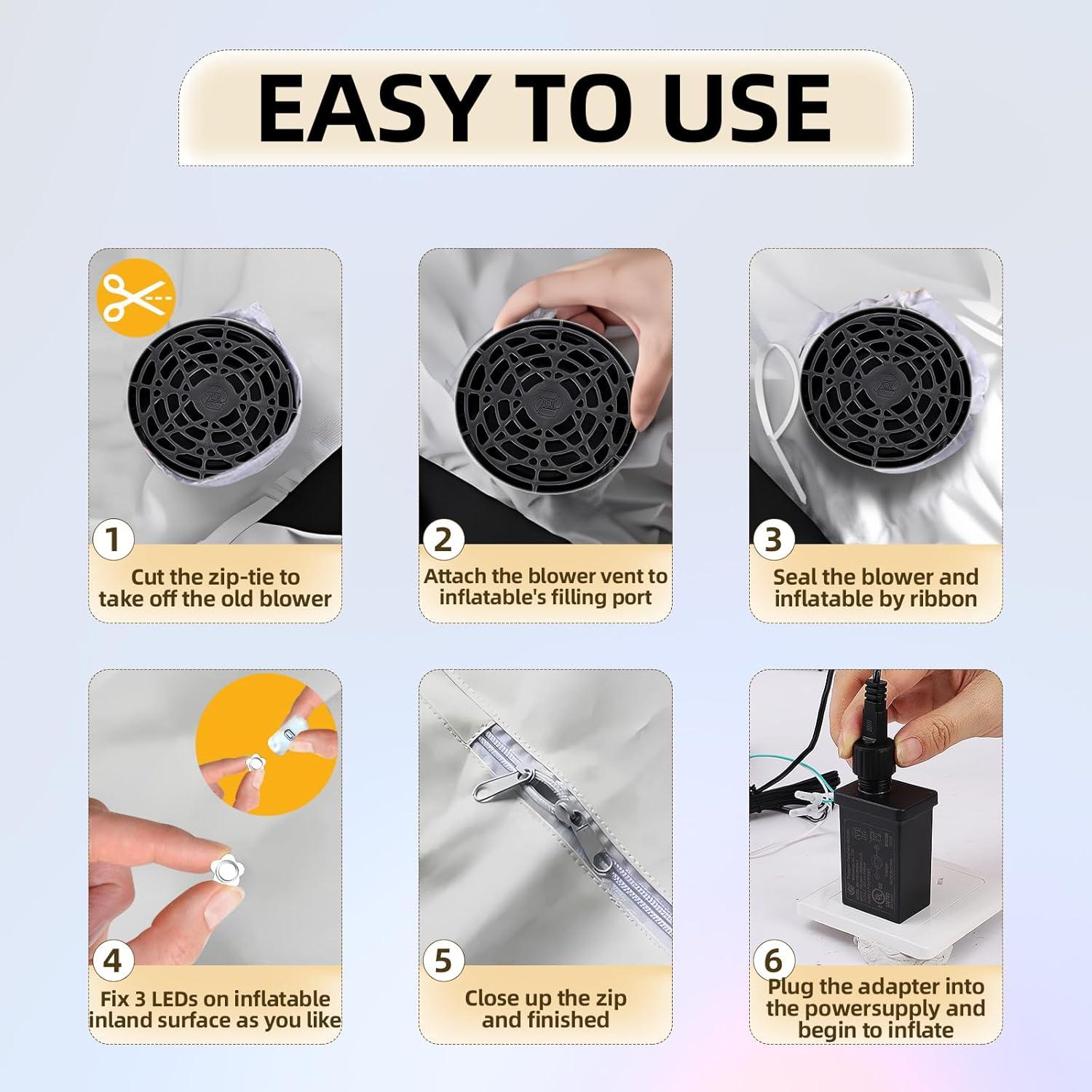 EASY TO USE

1
Cut the zip-tie to take off the old blower

2
Attach the blower vent to inflatable's filling port

3
Seal the blower and inflatable by ribbon

4
Fix 3 LEDs on inflatable inland surface as you like

5
Close up the zip and finished

6
Plug the adapter into the powersupply and begin to inflate