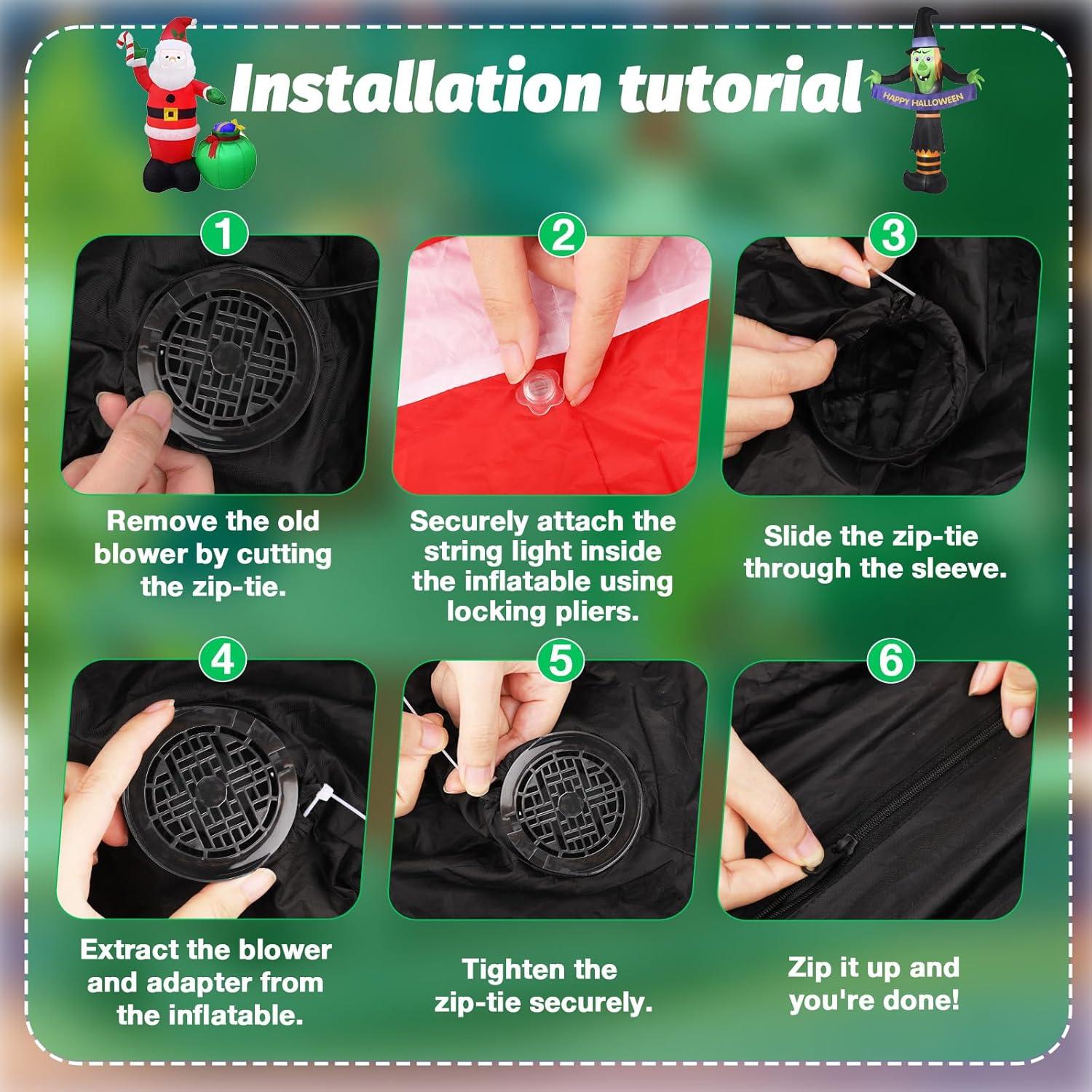 Installation tutorial

HAPPY HALLOWEEN

1
Remove the old blower by cutting the zip-tie.

2
Securely attach the string light inside the inflatable using locking pliers.

3
Slide the zip-tie through the sleeve.

4
Extract the blower and adapter from the inflatable.

5
Tighten the zip-tie securely.

6
Zip it up and you're done!