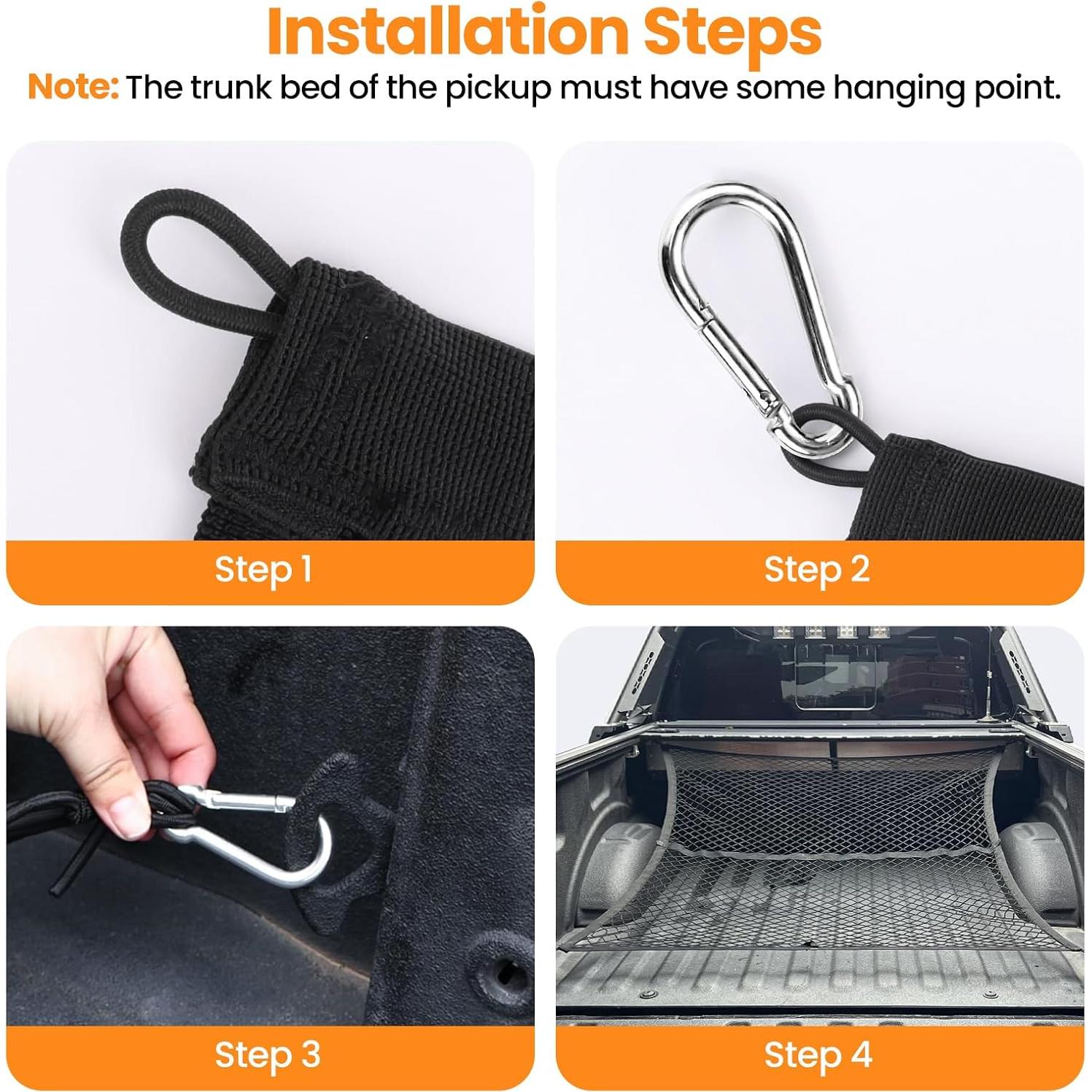 Installation Steps

Note: The trunk bed of the pickup must have some hanging point.

Step 1

Step 2

Step 3

Step 4