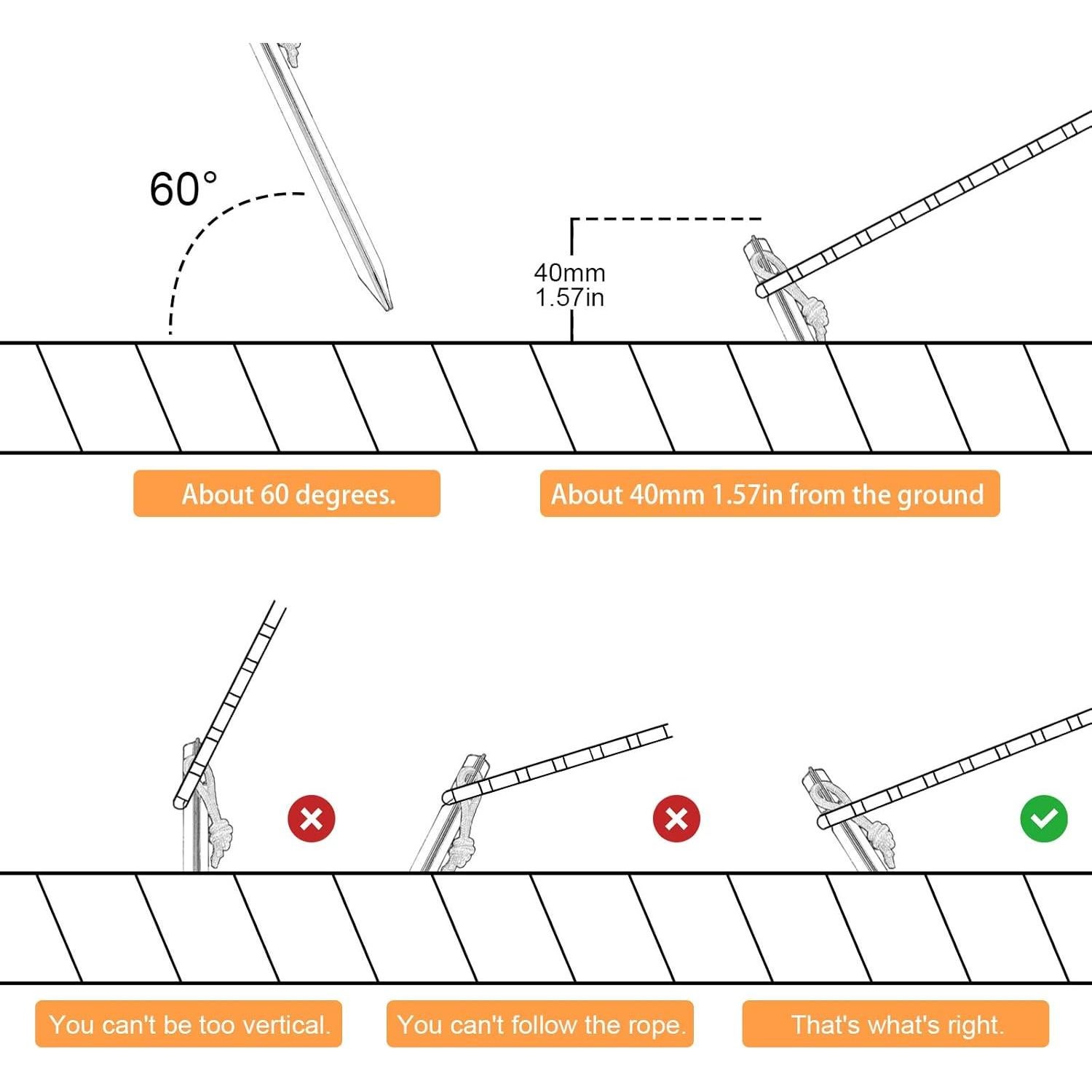 60°

40mm
1.57in

About 60 degrees.

About 40mm 1.57in from the ground

You can't be too vertical.

You can't follow the rope.

That's what's right.