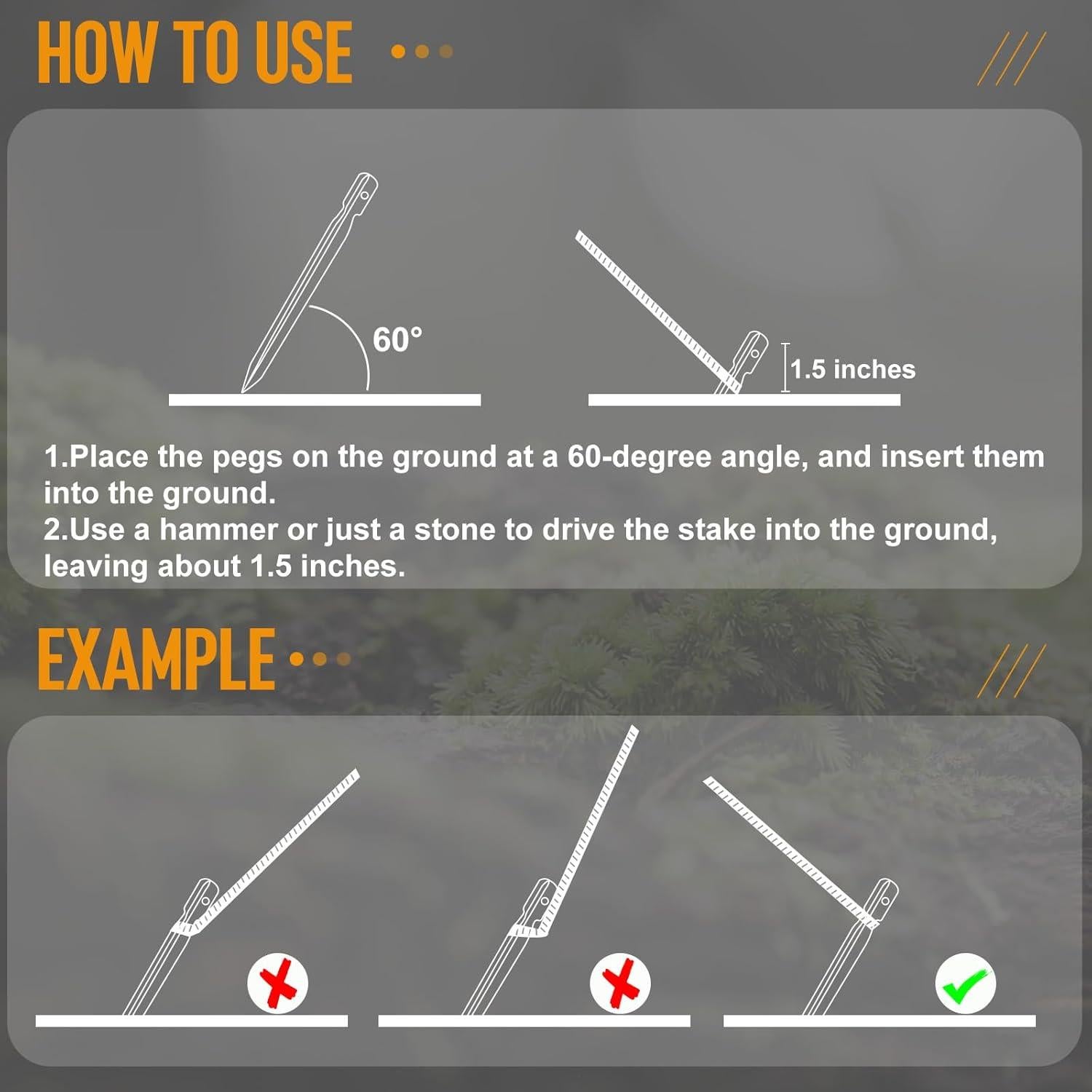 HOW TO USE

60°

1.5 inches

1.Place the pegs on the ground at a 60-degree angle, and insert them into the ground.
2.Use a hammer or just a stone to drive the stake into the ground, leaving about 1.5 inches.

EXAMPLE