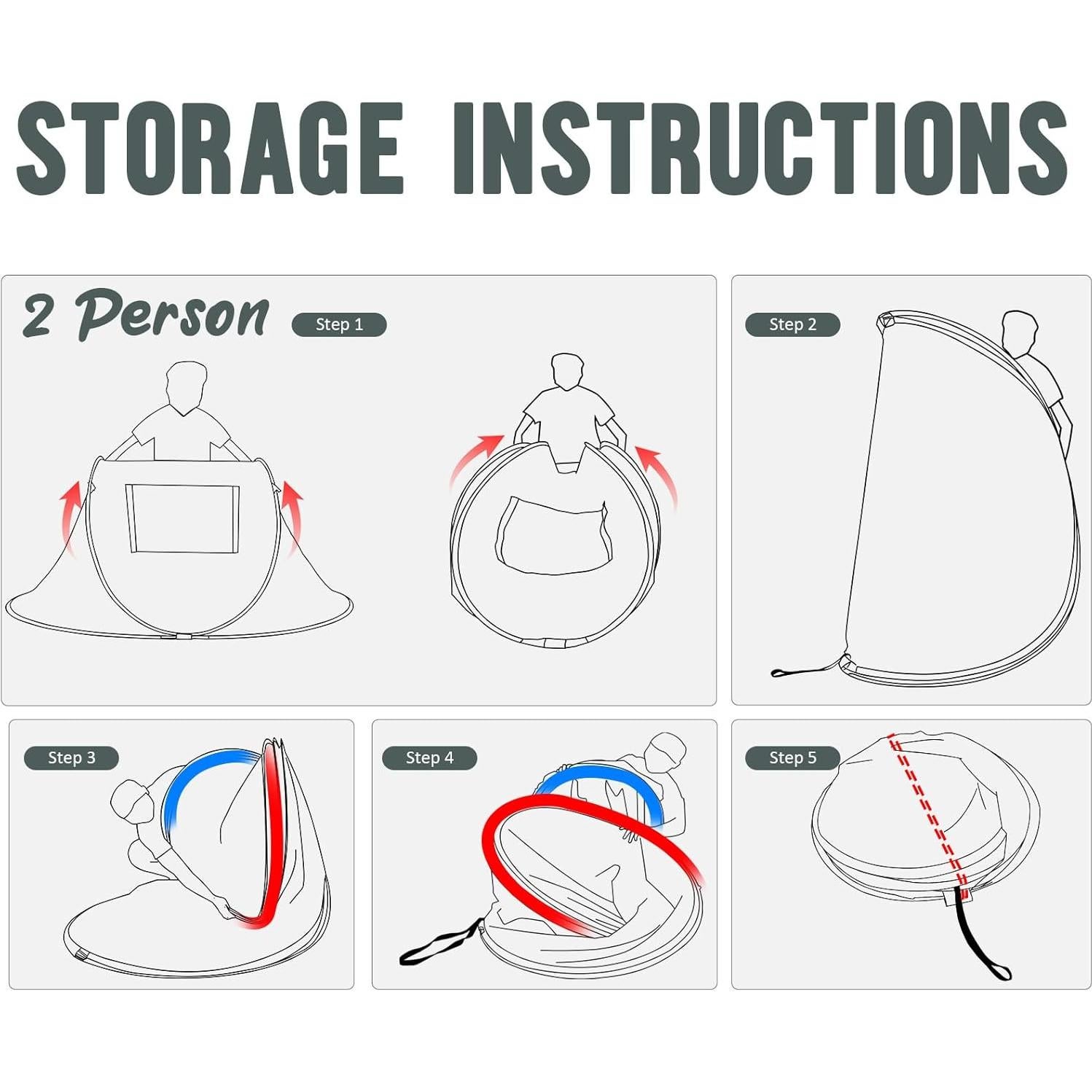 STORAGE INSTRUCTIONS

2 Person

Step 1

Step 2

Step 3

Step 4

Step 5