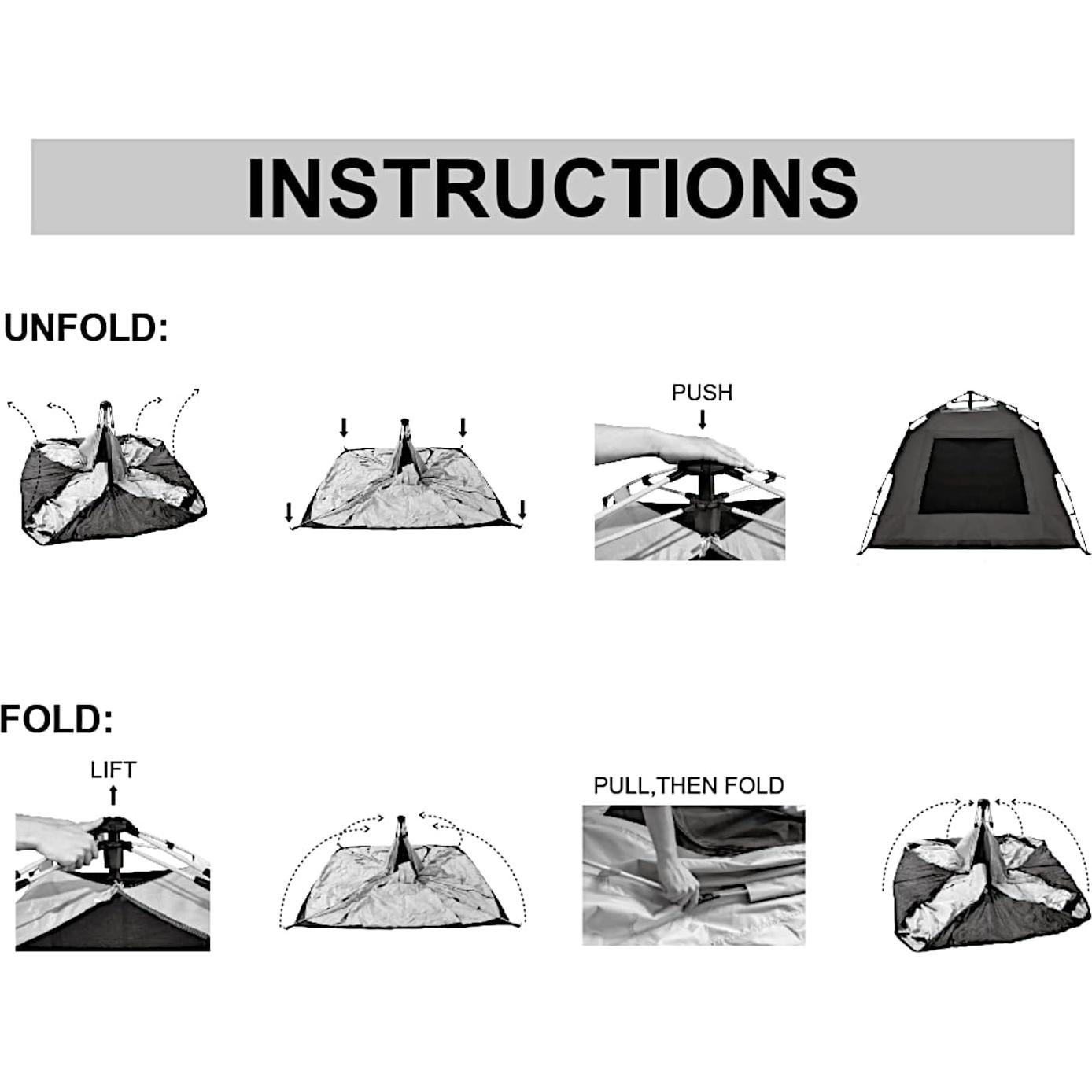 INSTRUCTIONS

UNFOLD:

PUSH

FOLD:

LIFT

PULL,THEN FOLD