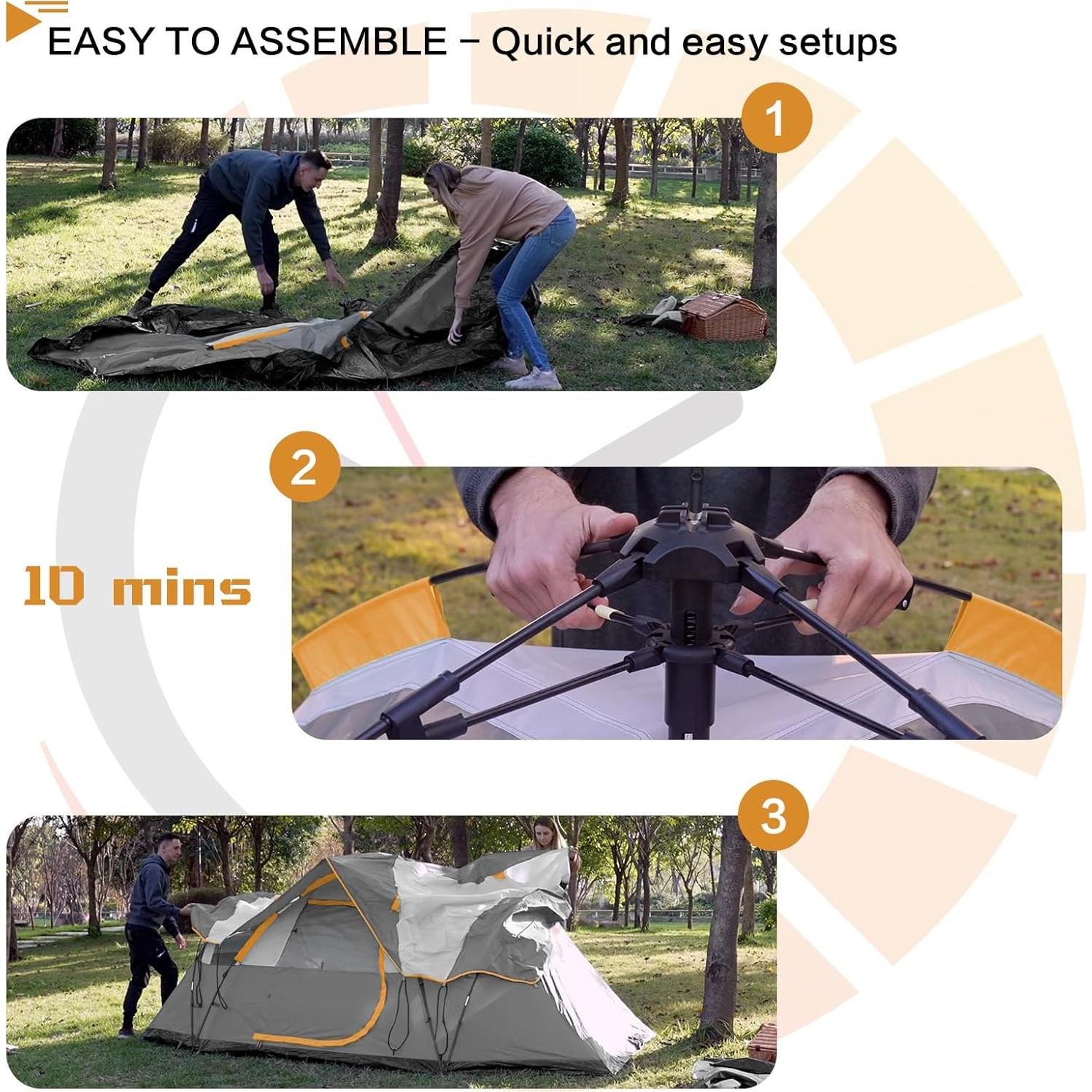 EASY TO ASSEMBLE – Quick and easy setups

1

2

10 mins

3